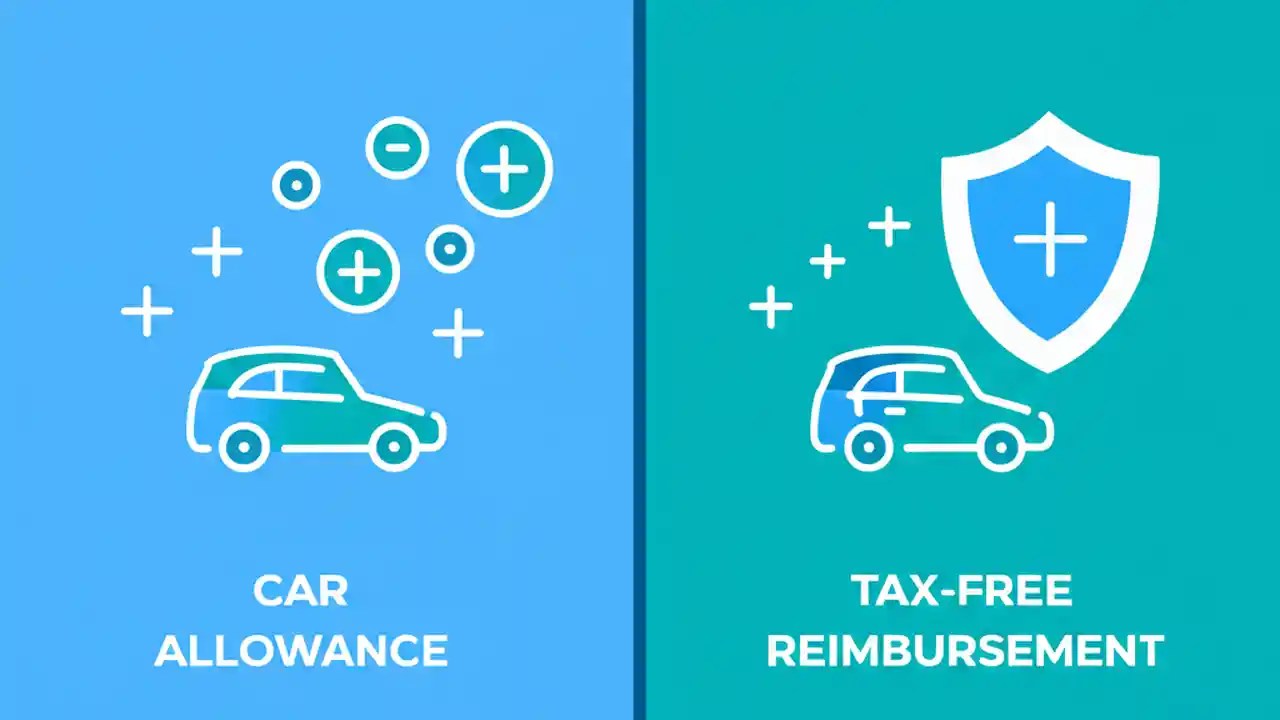 CAR
ALLOWANCE

TAX-FREE
REIMBURSEMENT