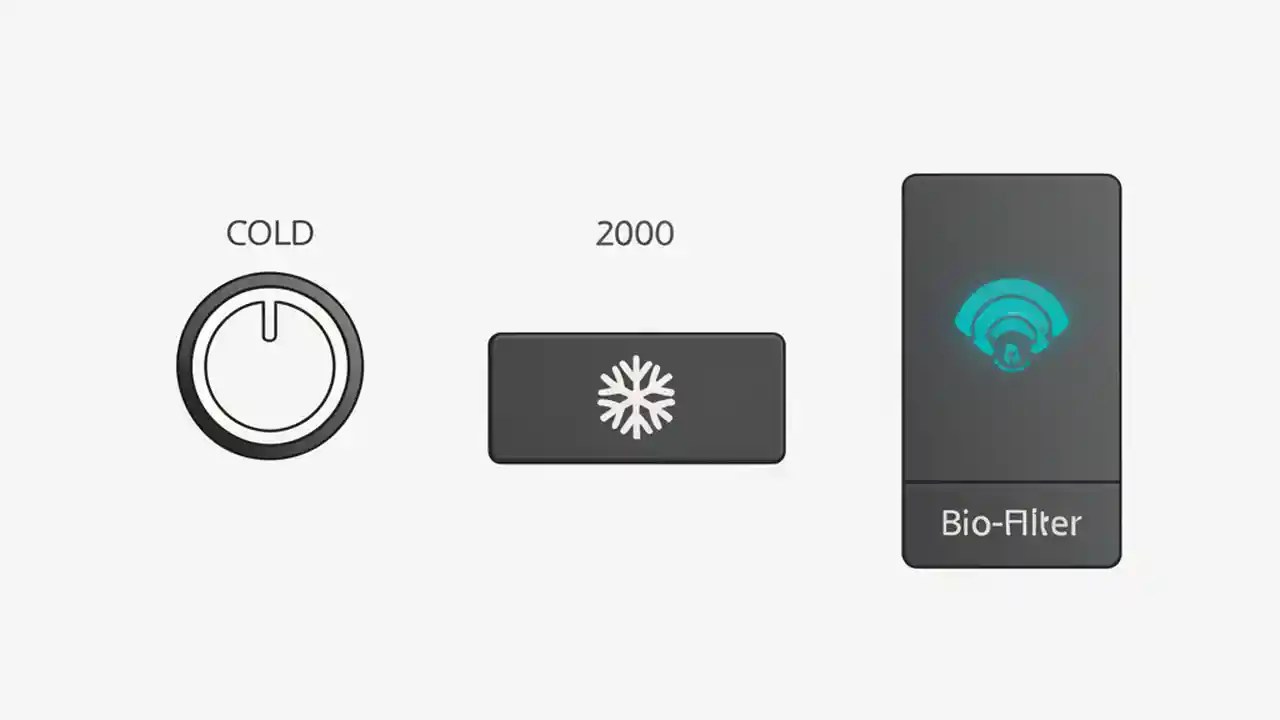 COLD

2000

Bio-Flter