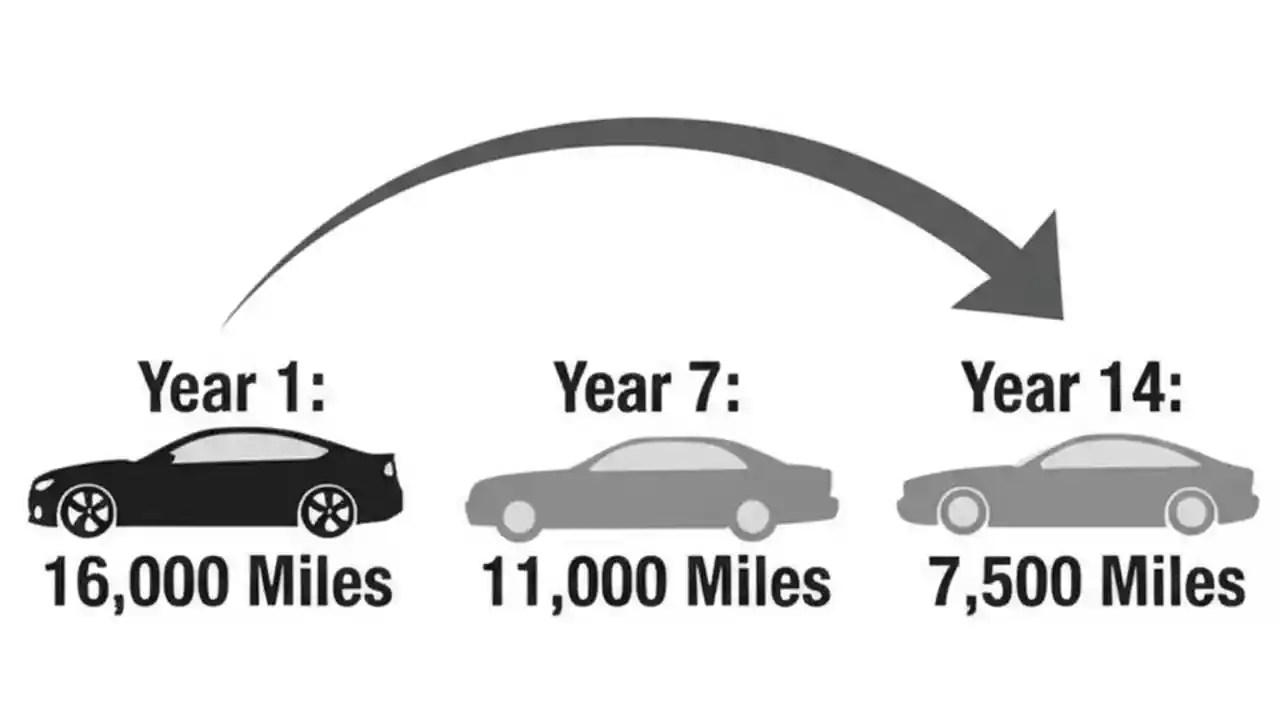 Year 1:
16,000 Miles

Year 7:
11,000 Miles

Year 14:
7,500 Miles