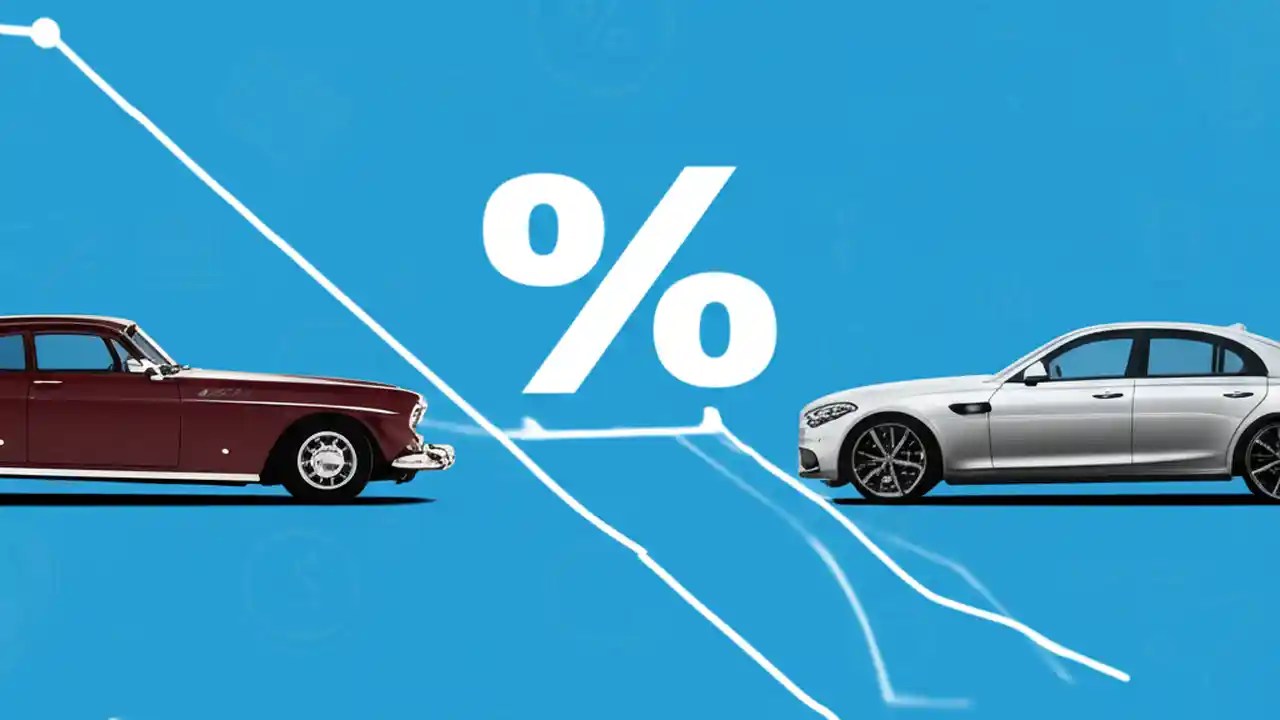 %