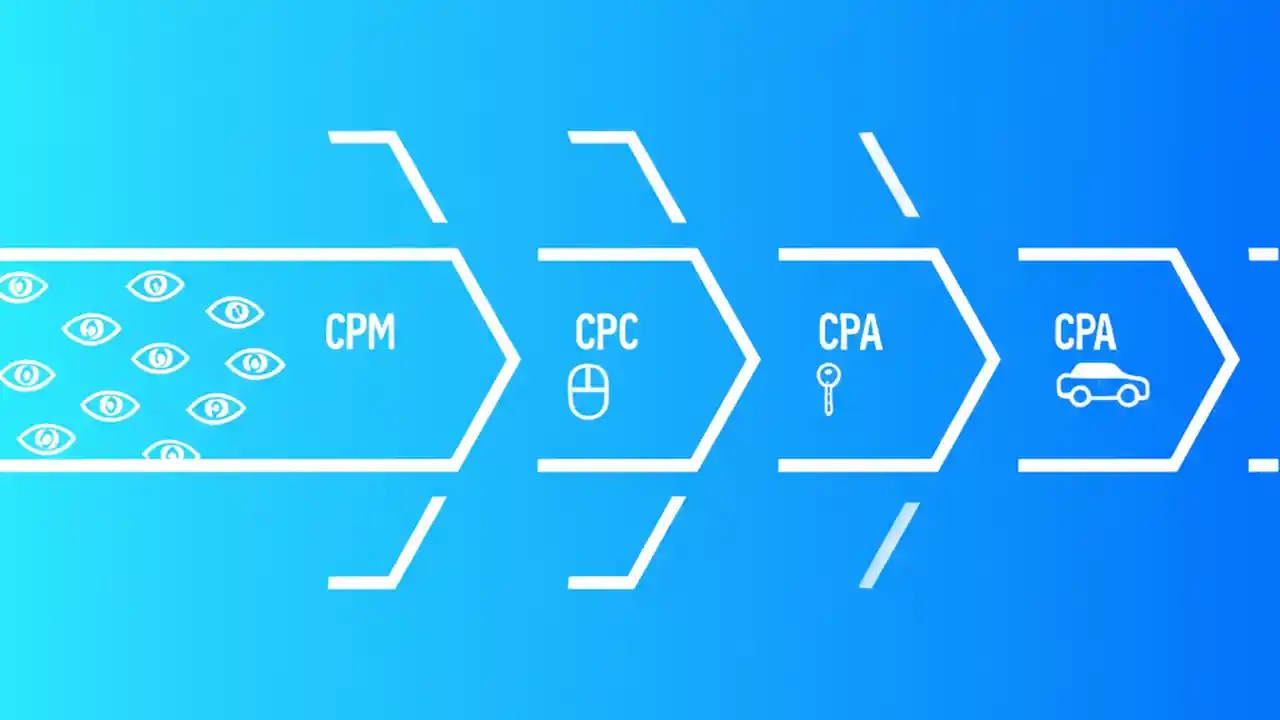 CPM

CPC

CPA

CPA