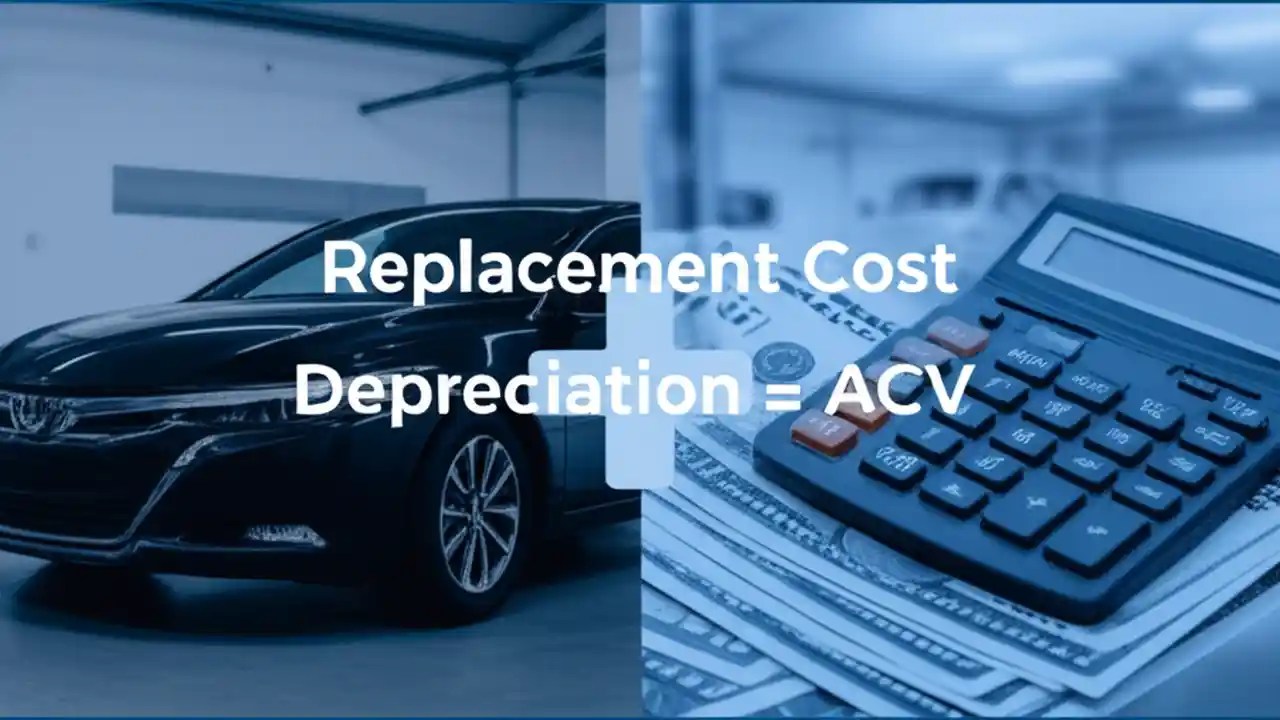 Replacement Cost
Depreciation = ACV