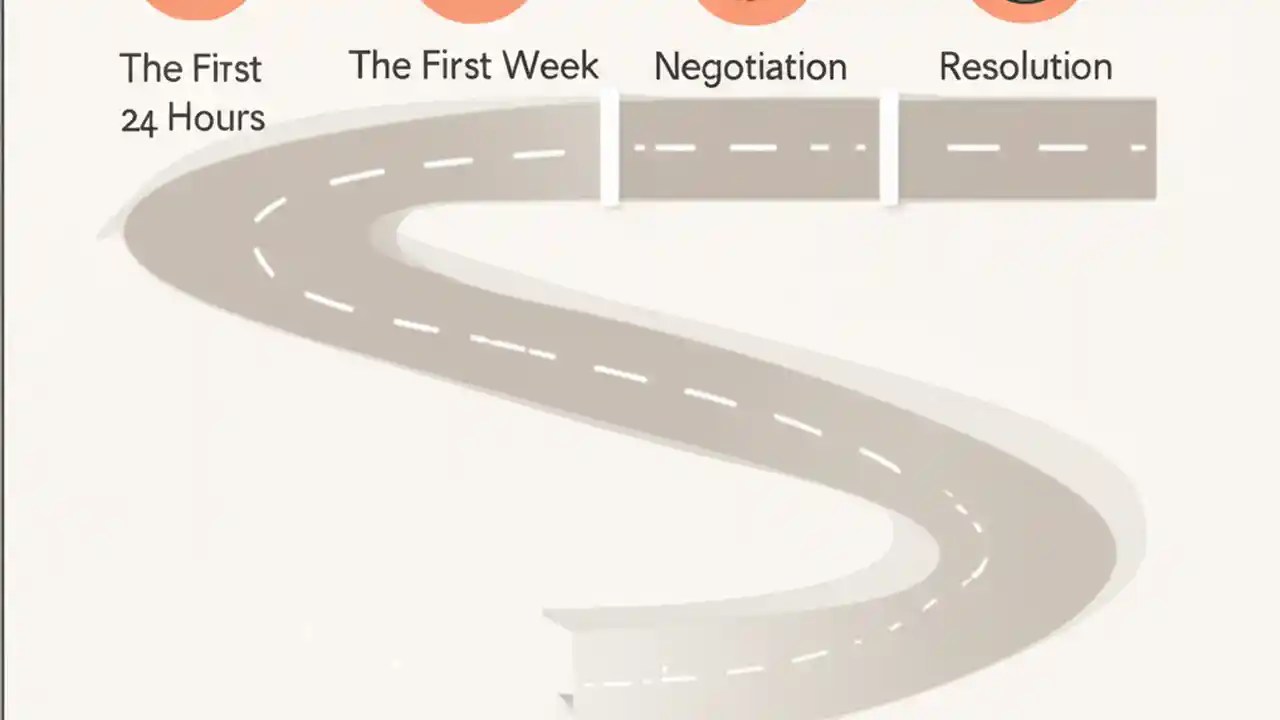 The First 24 Hours

The First Week

Negotiation

Resolution