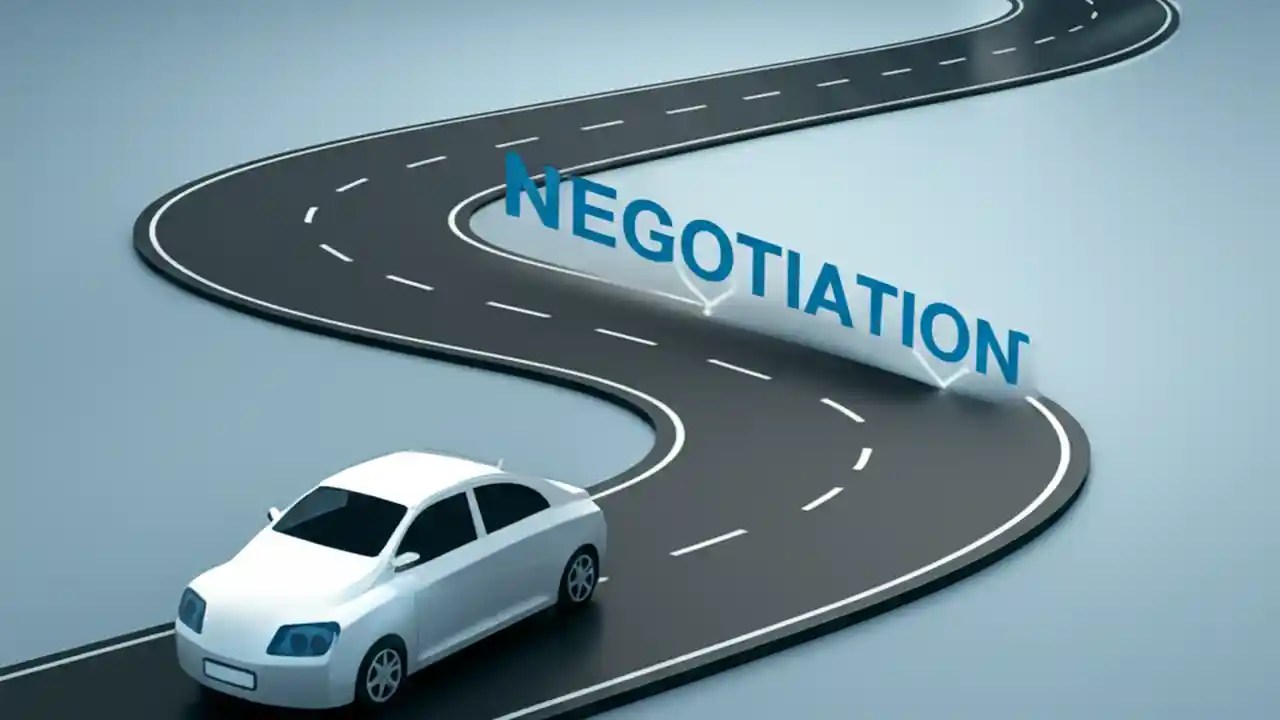 NEGOTIATION