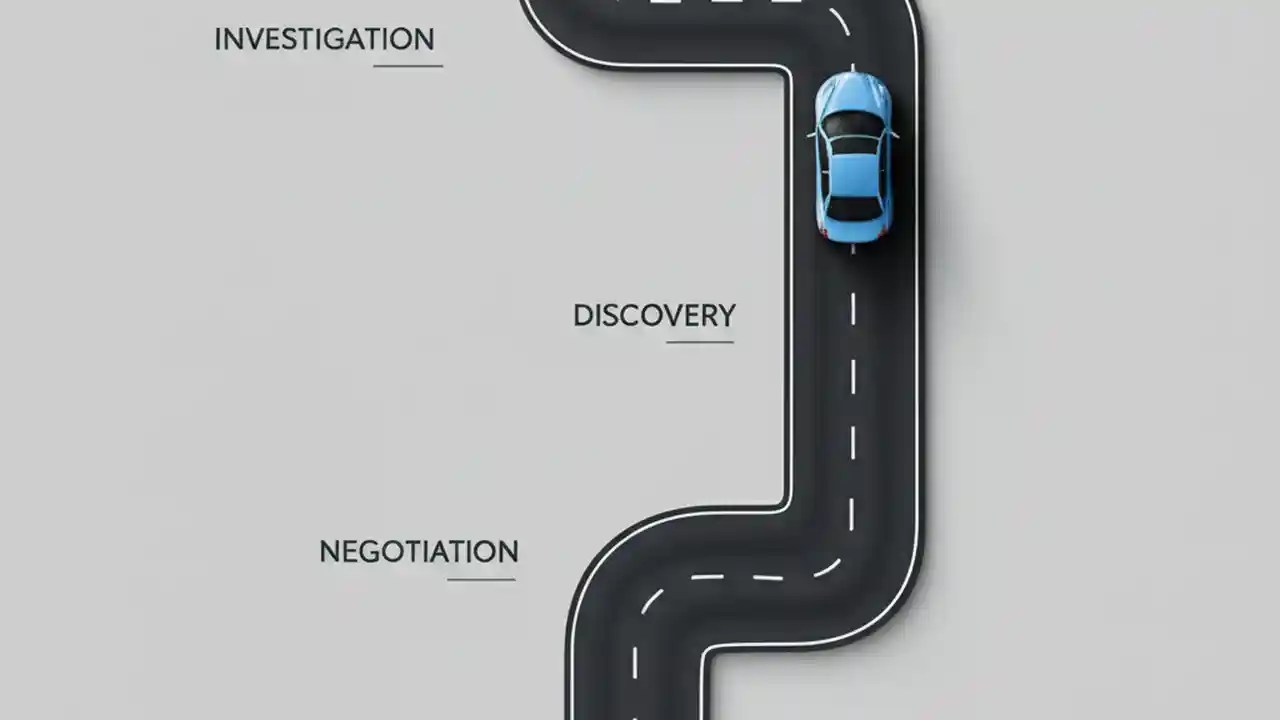 INVESTIGATION

DISCOVERY

NEGOTIATION