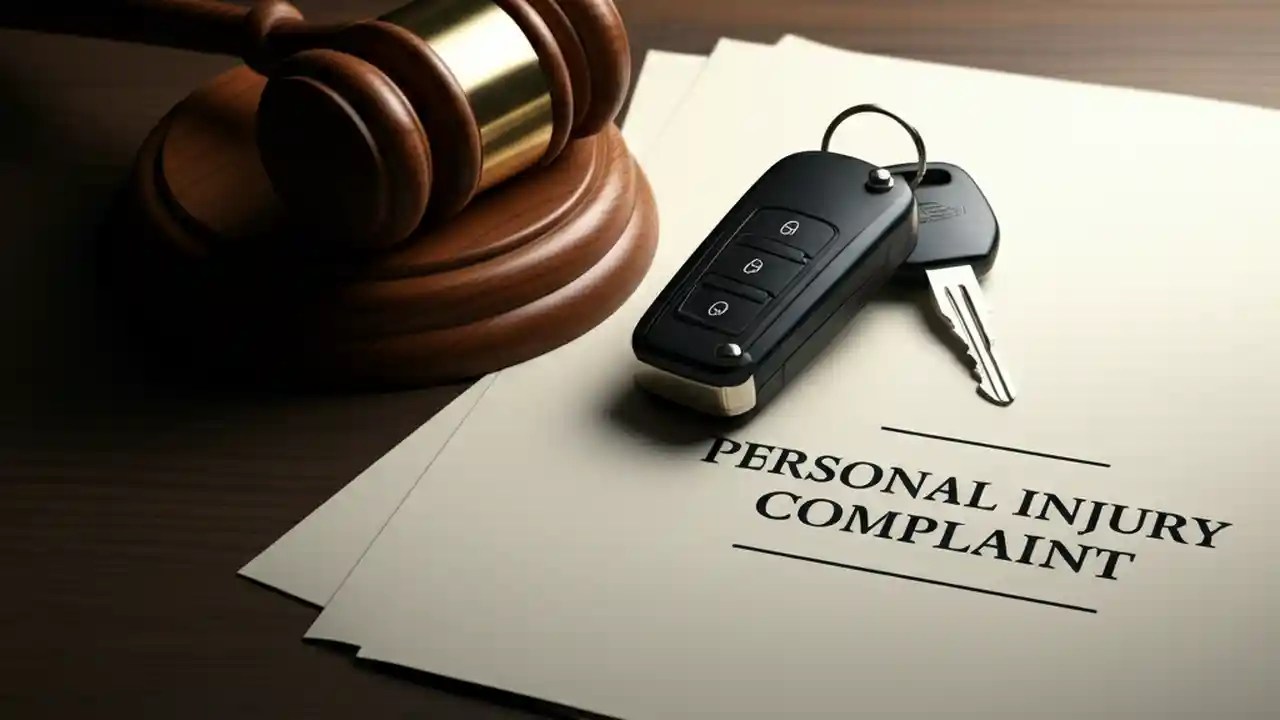 PERSONAL INJURY
COMPLAINT