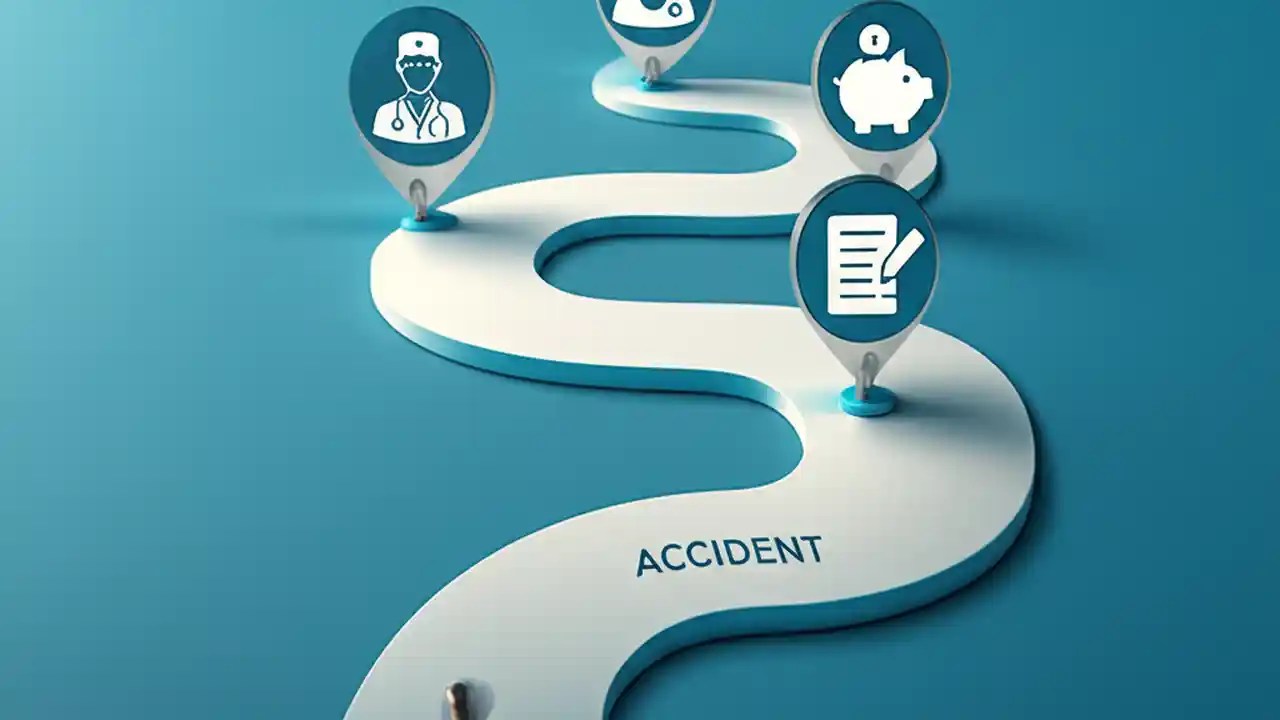 ACCIDENT