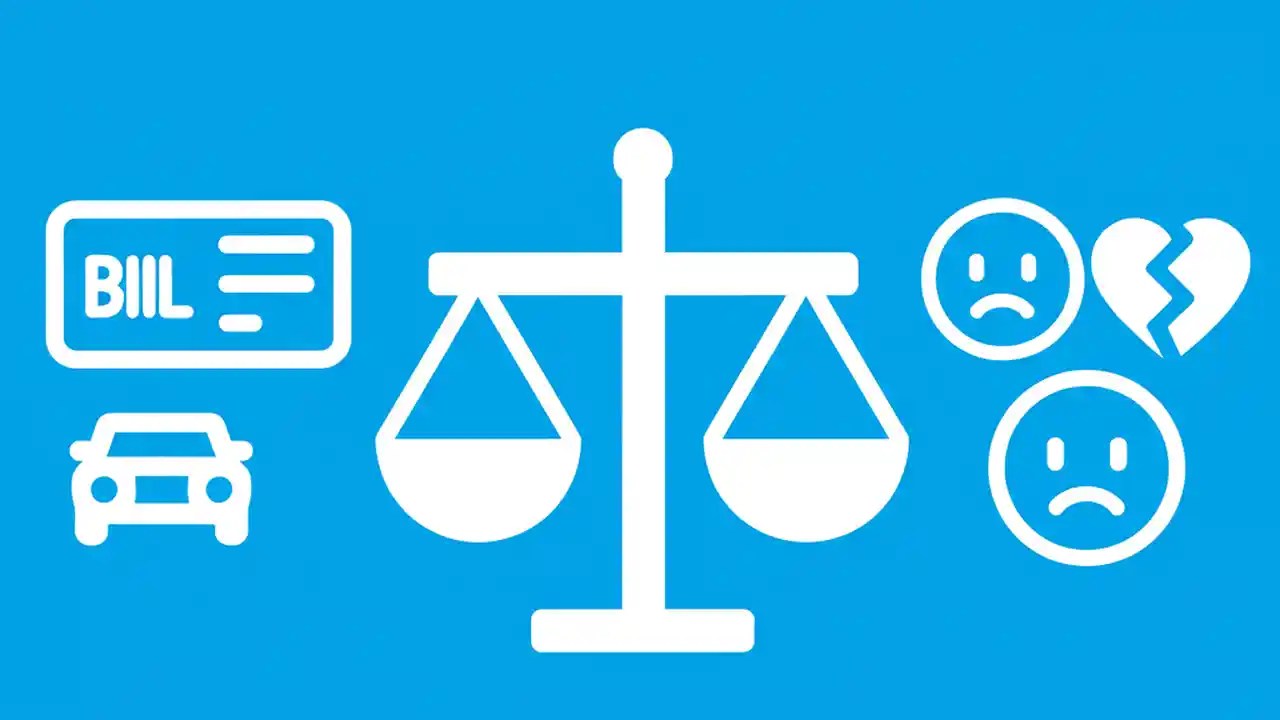 BIIL