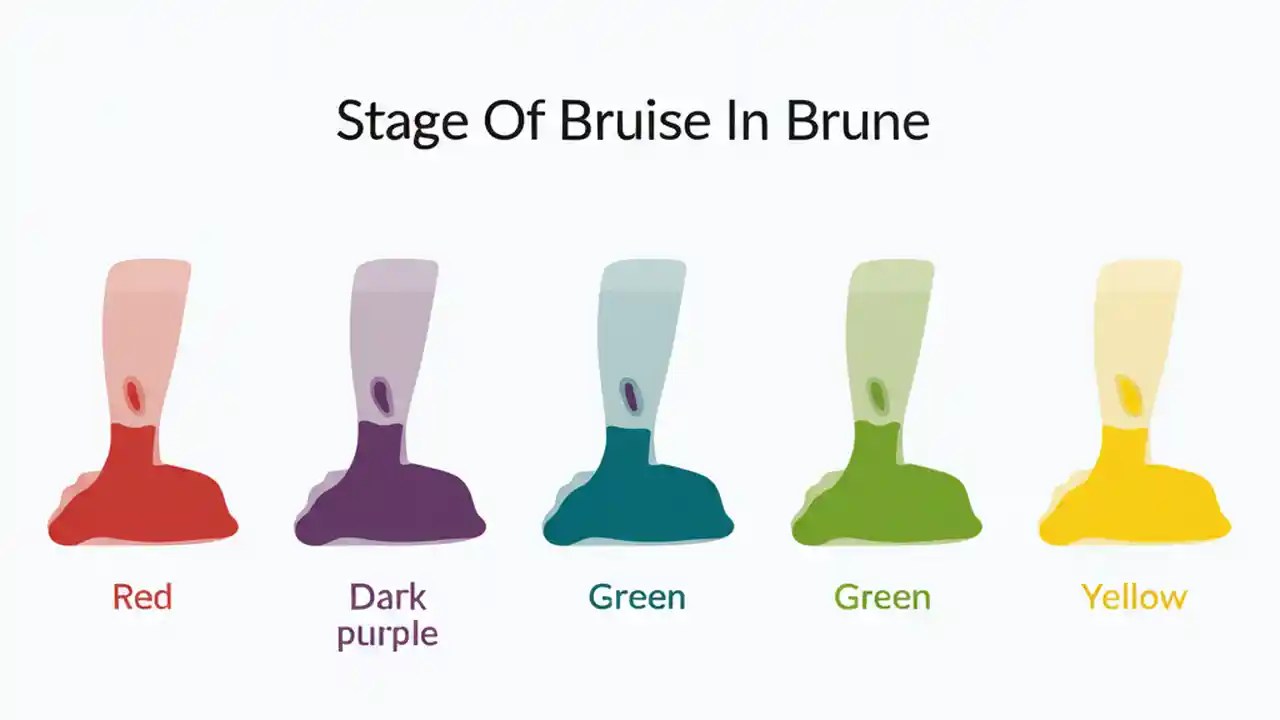 Stage Of Bruise In Brune

Red

Dark purple

Green

Green

Yellow