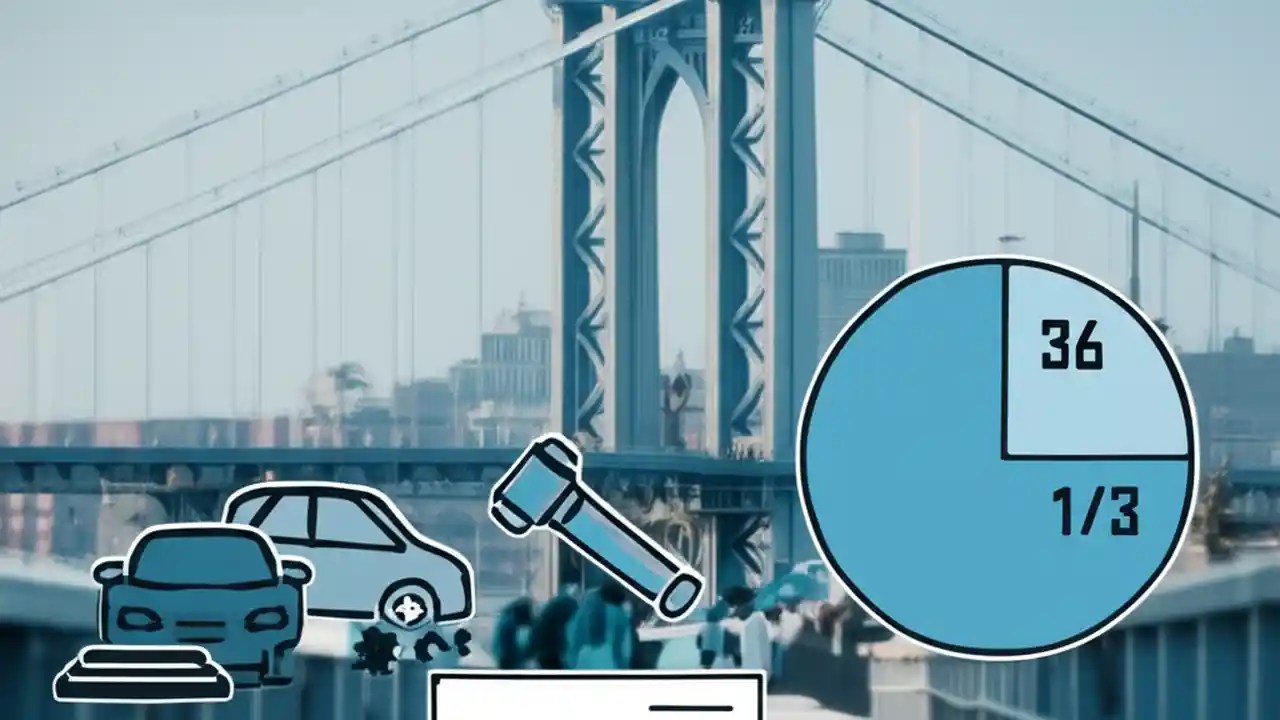 36

1/3