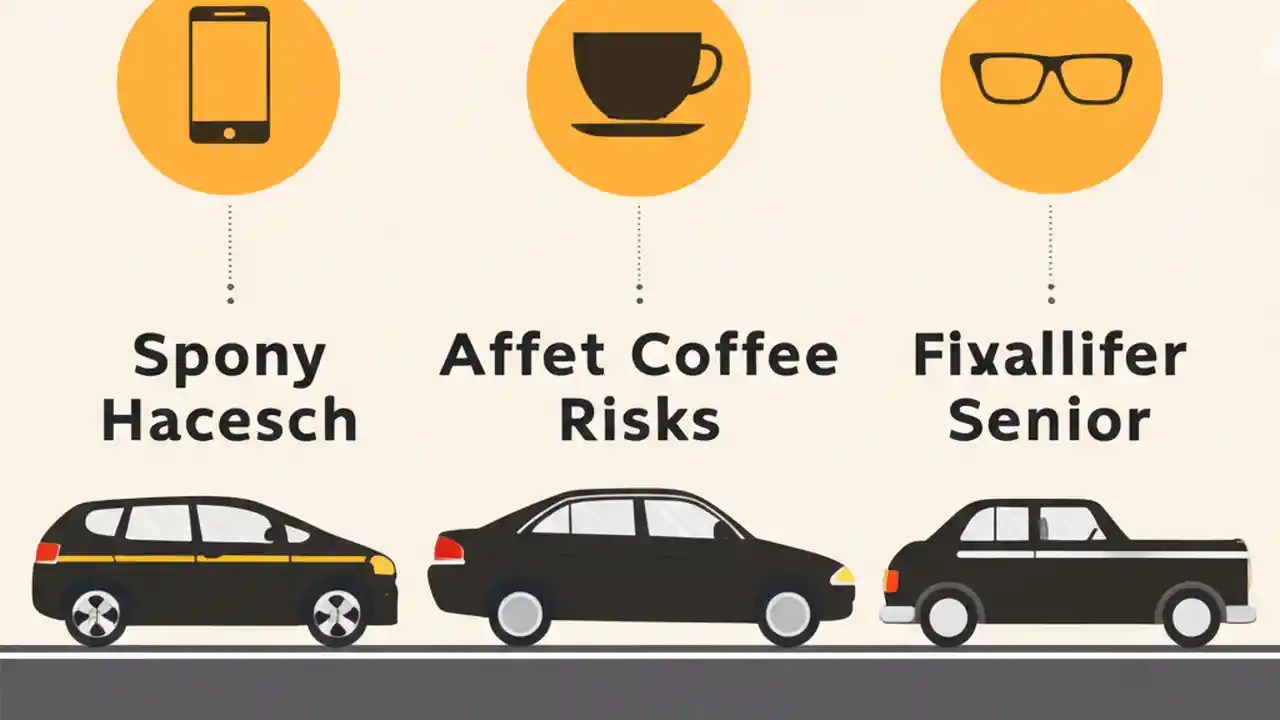 Spony Hacesch

Affet Coffee Risks

Fixallifer Senior