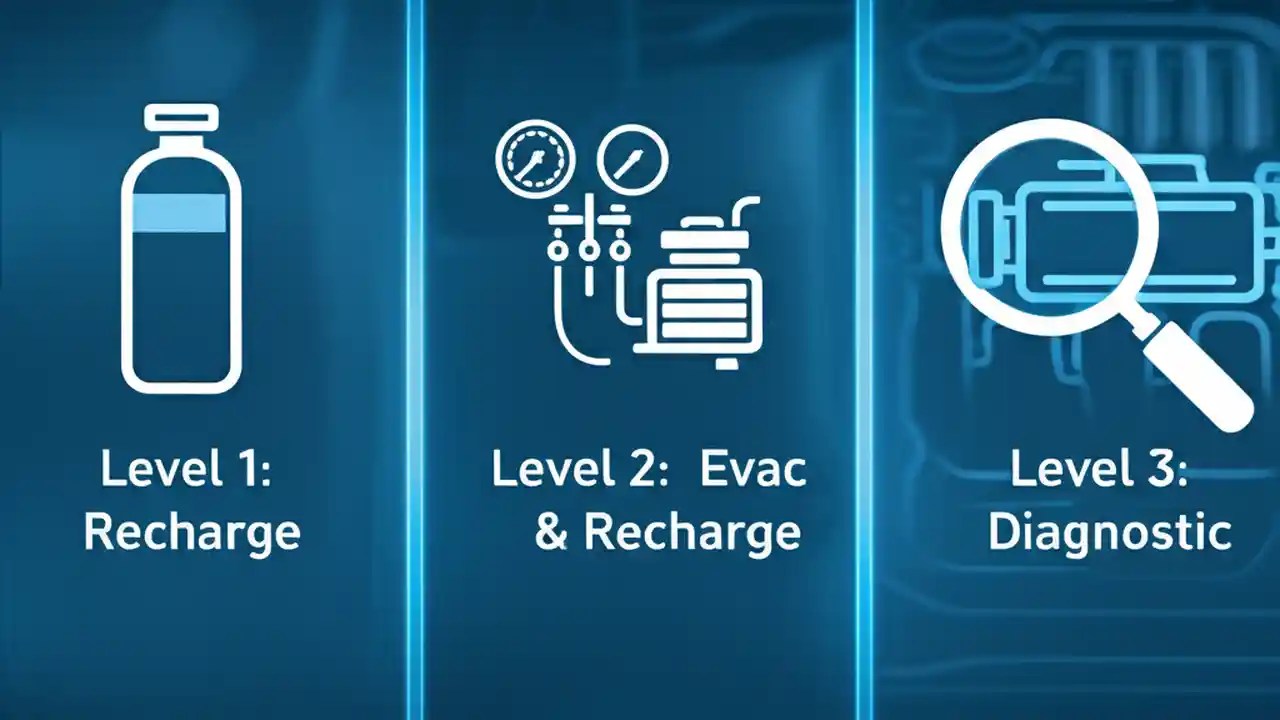 Level 1:
Recharge

Level 2: Evac
& Recharge

Level 3:
Diagnostic