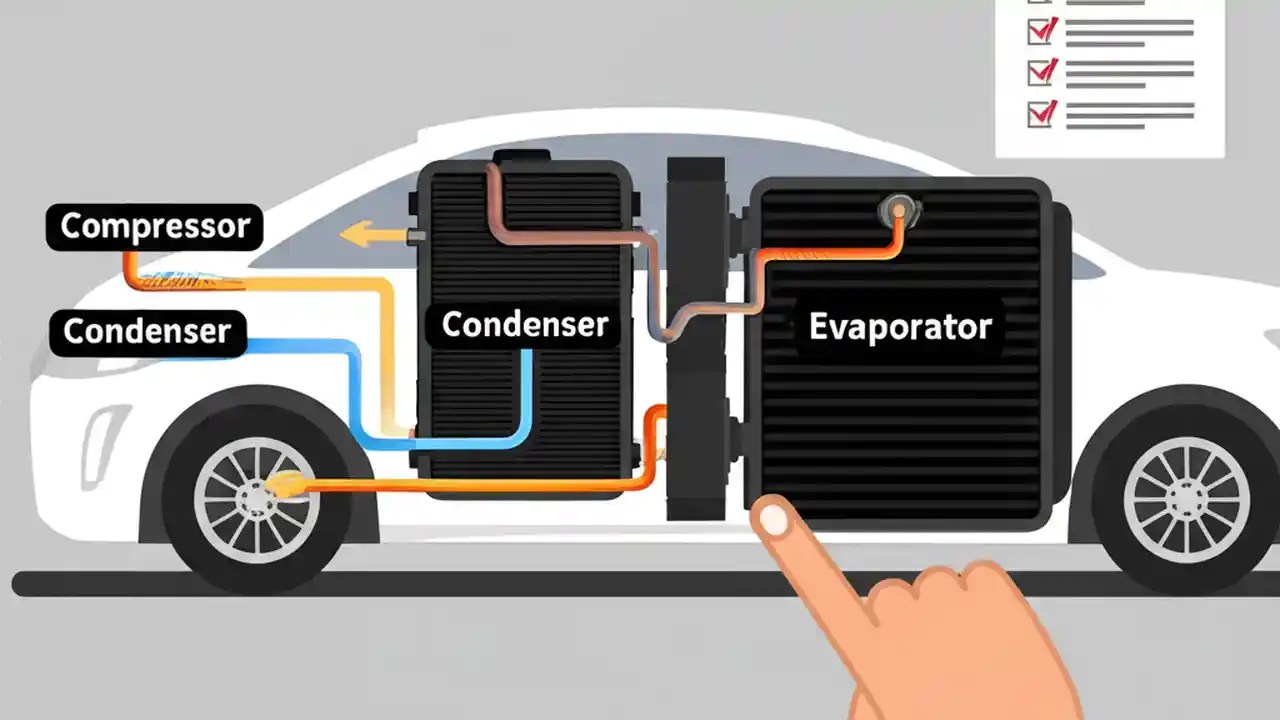 Compressor
Condenser
Condenser
Evaporator