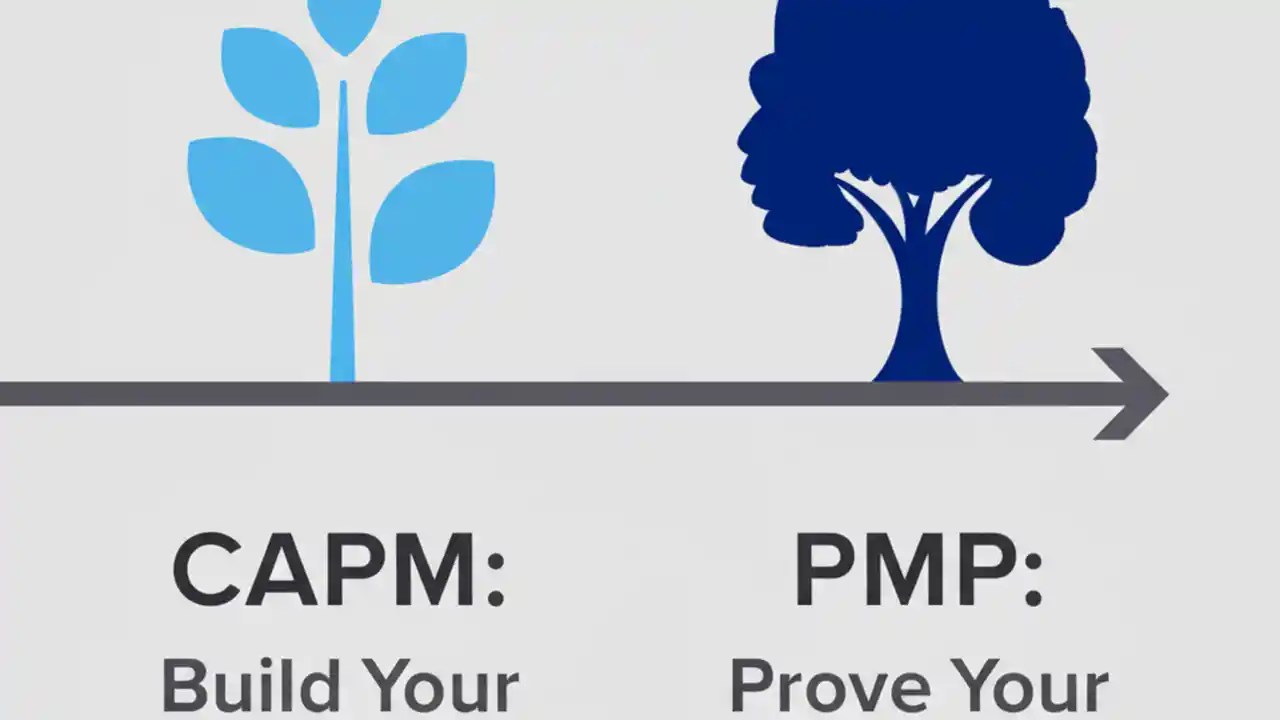 CAPM:
Build Your

PMP:
Prove Your