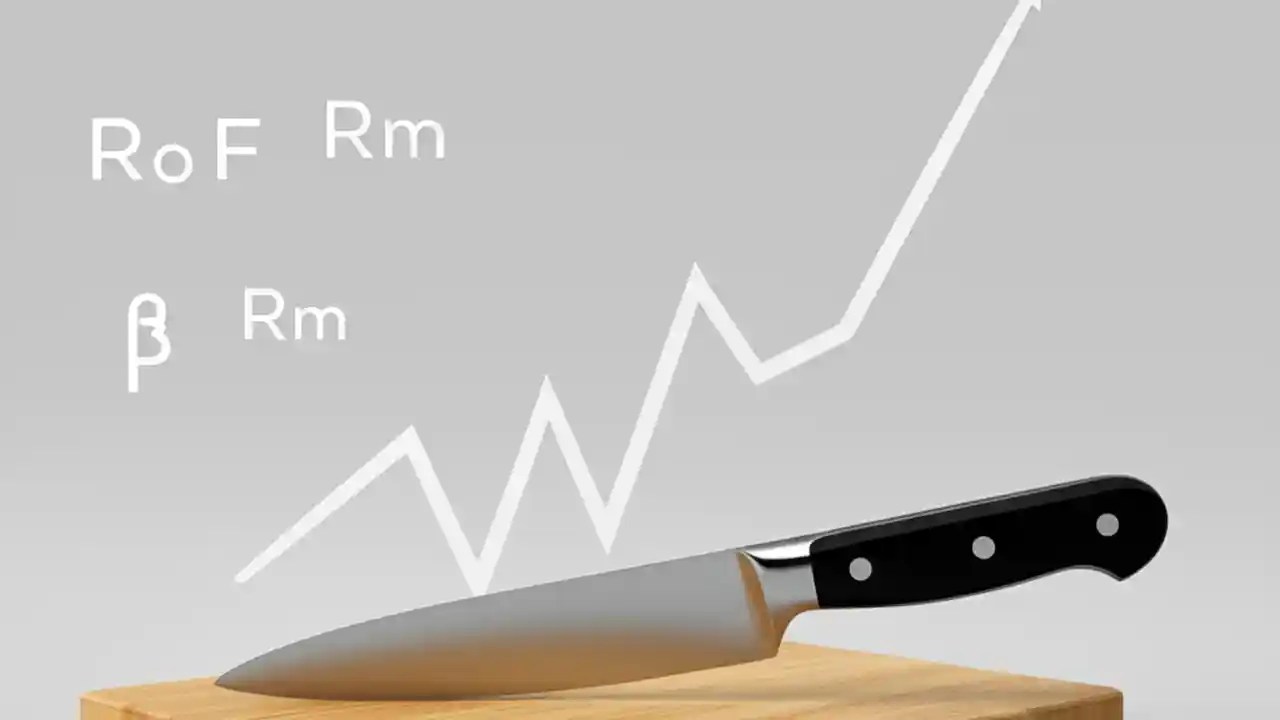 RoF Rm

β Rm