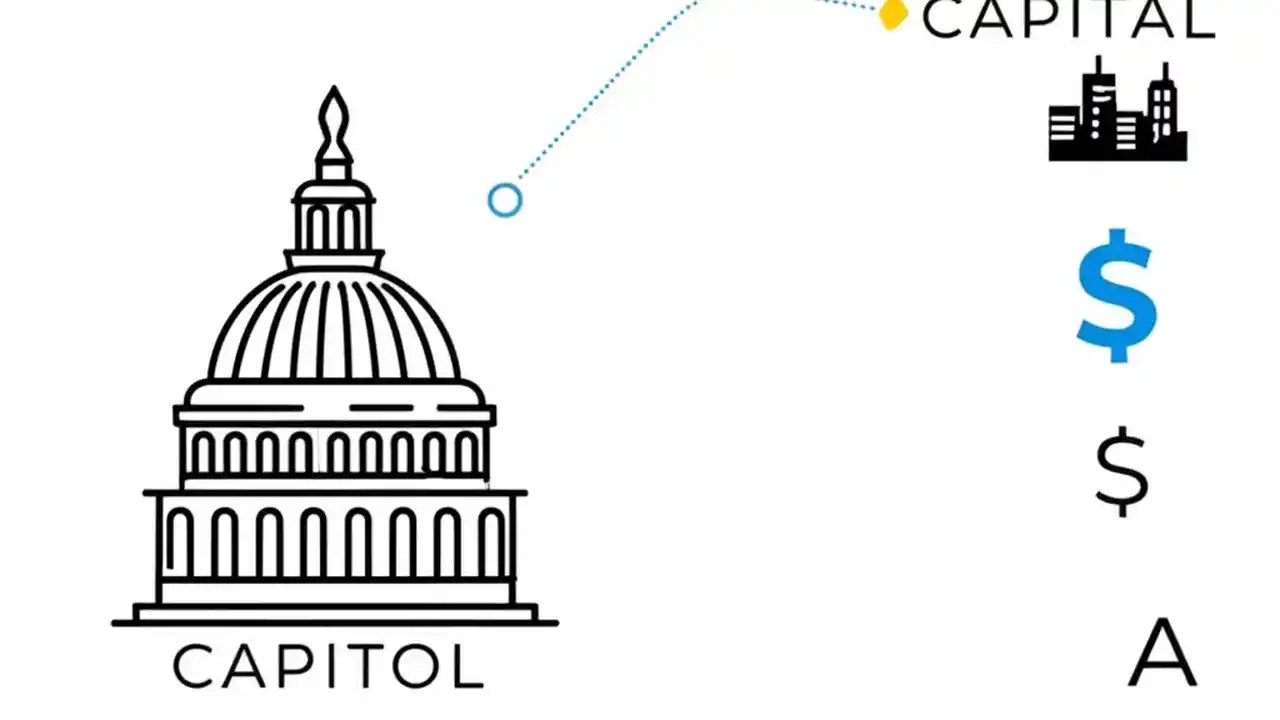 CAPITAL

$

$

A

CAPITOL