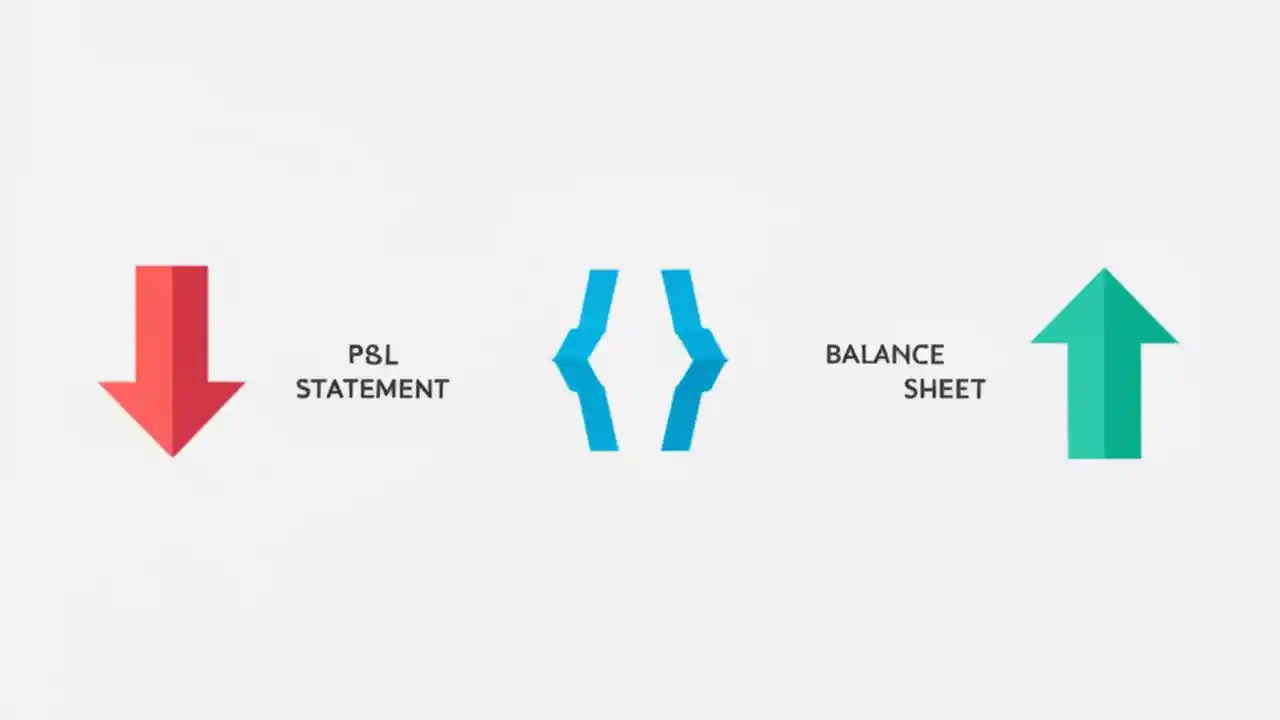 P&L
STATEMENT

BALANCE
SHEET