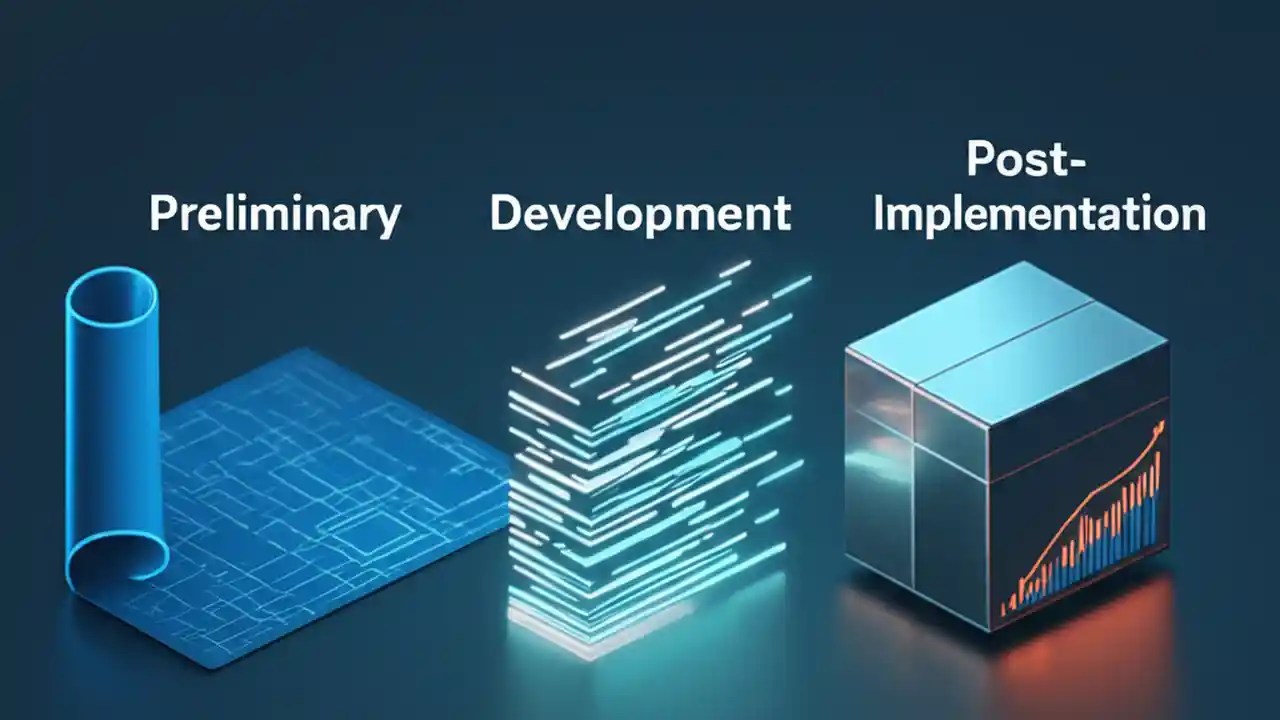 Preliminary

Development

Post-Implementation