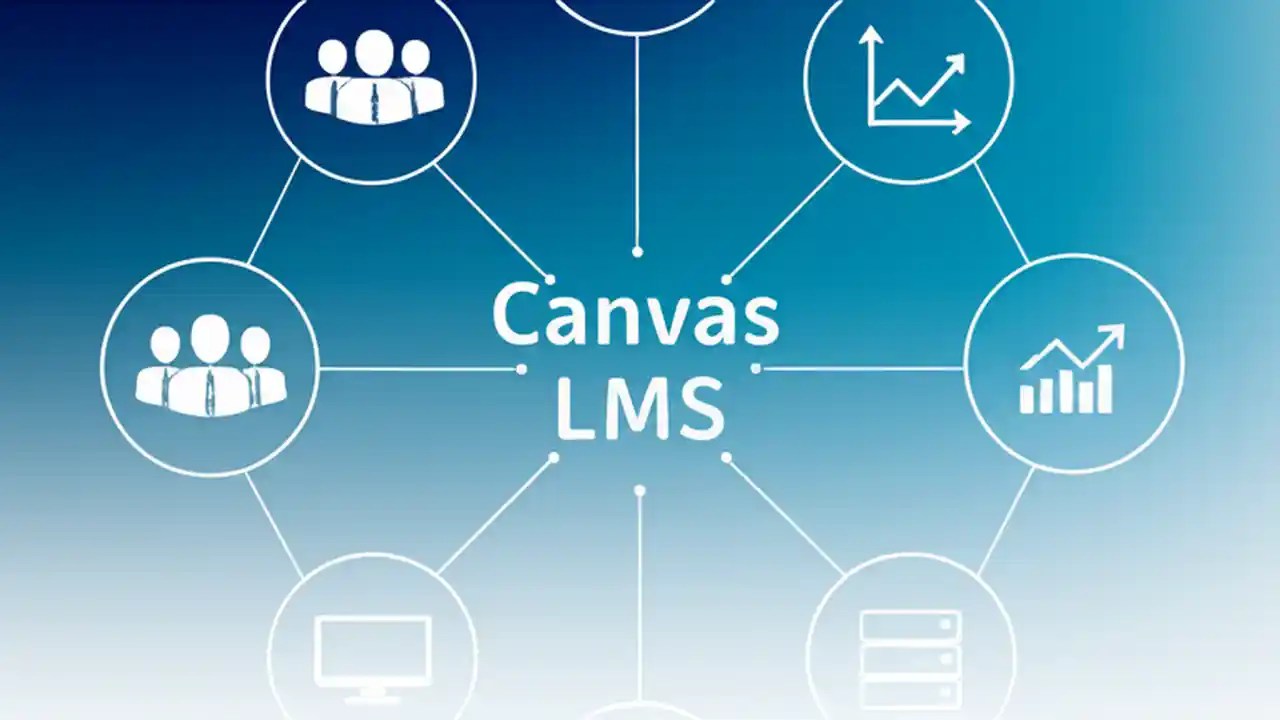 Canvas LMS