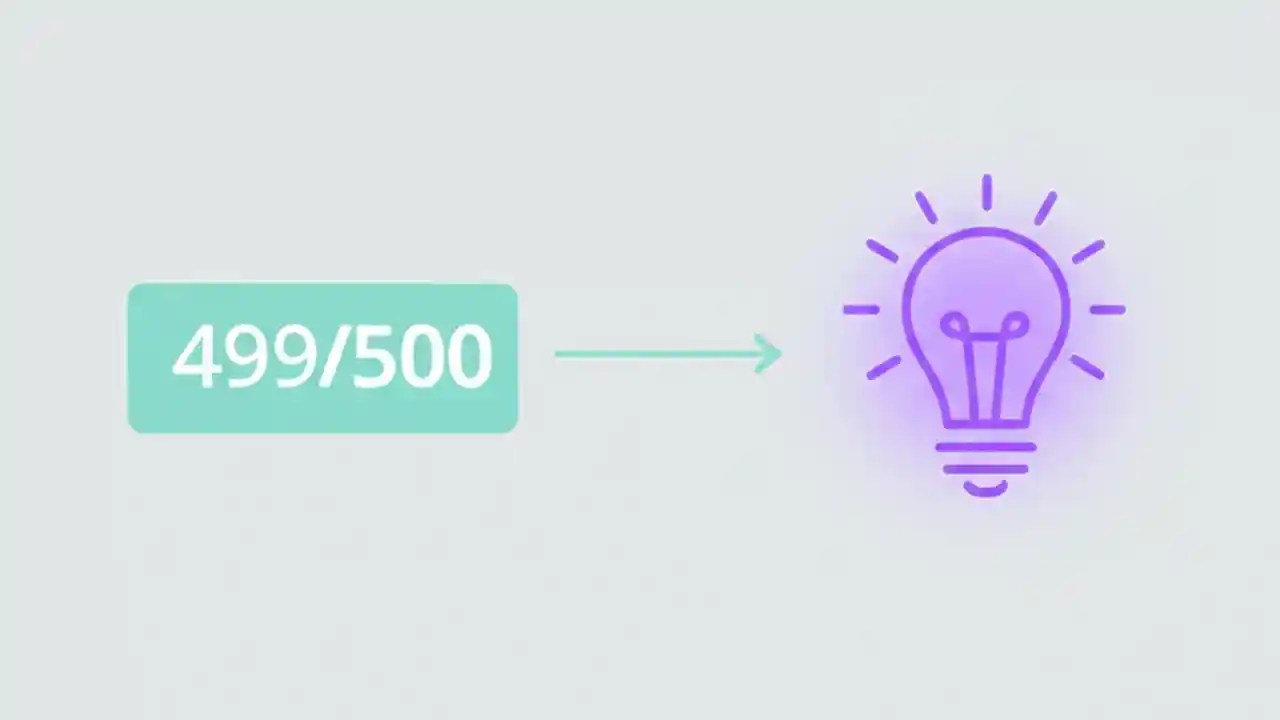 499/500