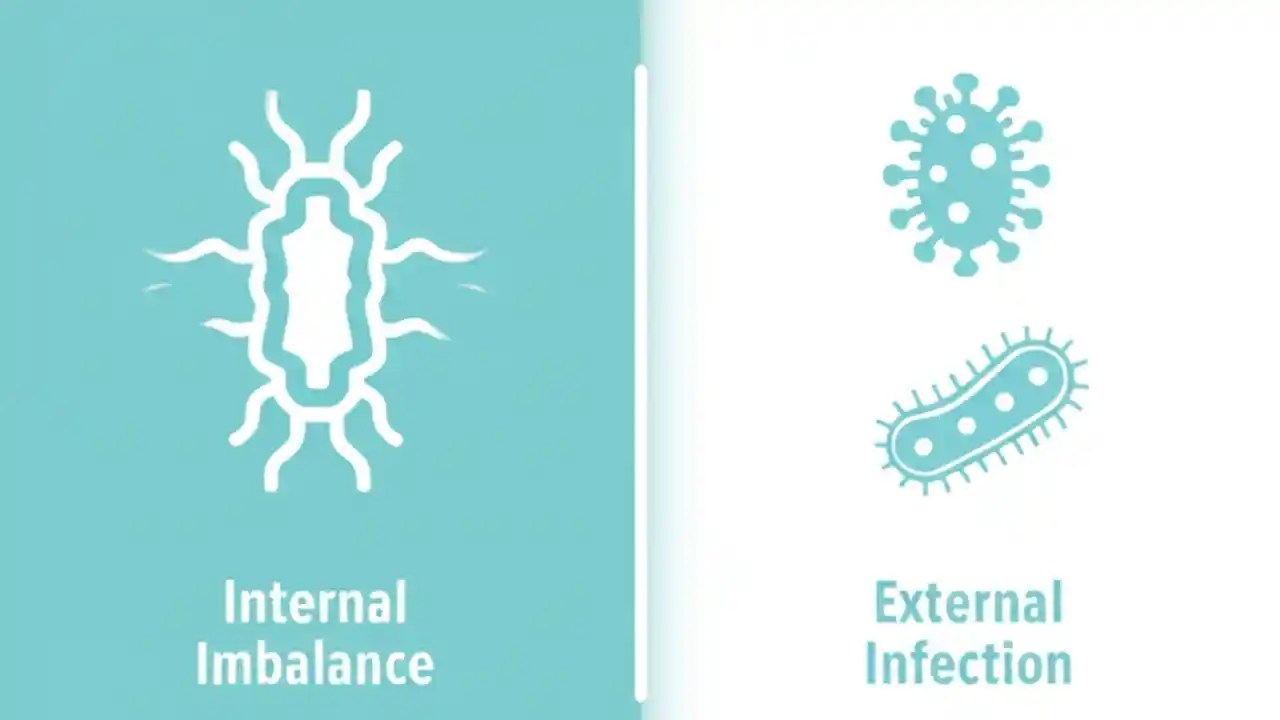 Internal Imbalance

External Infection