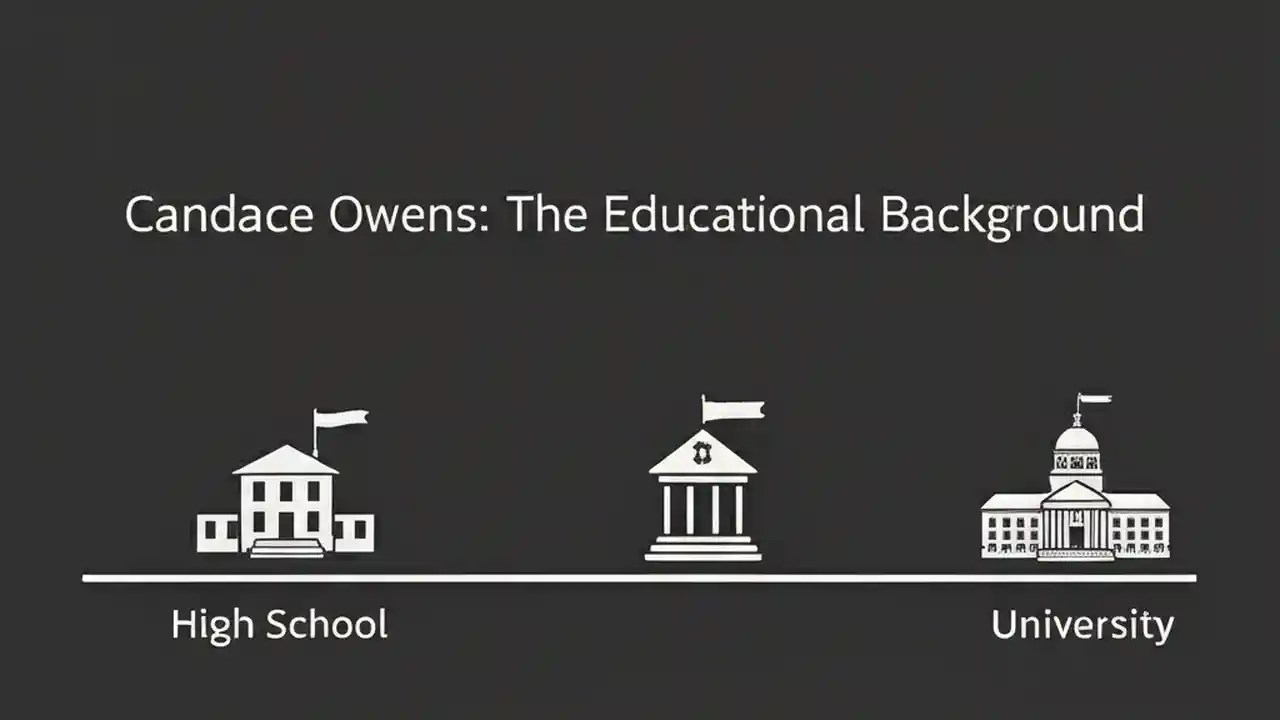 Candace Owens: The Educational Background

High School

University