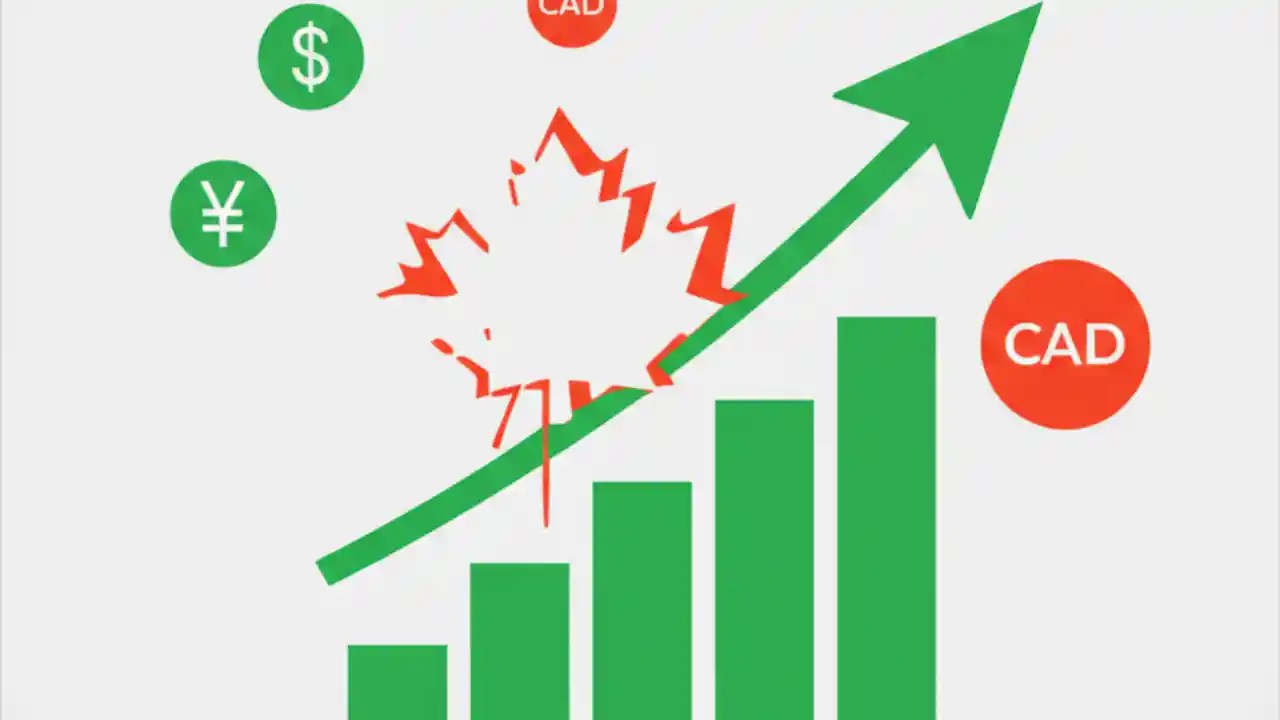 CAD

$

¥

CAD