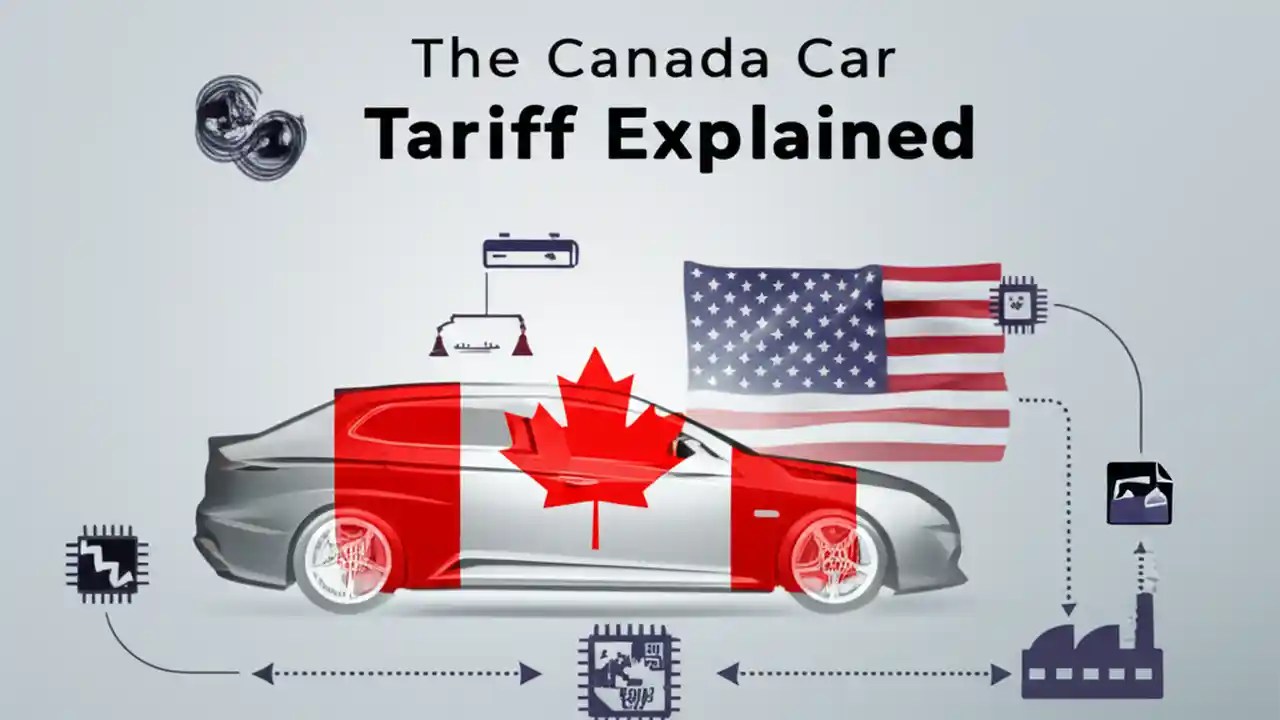 The Canada Car
Tariff Explained