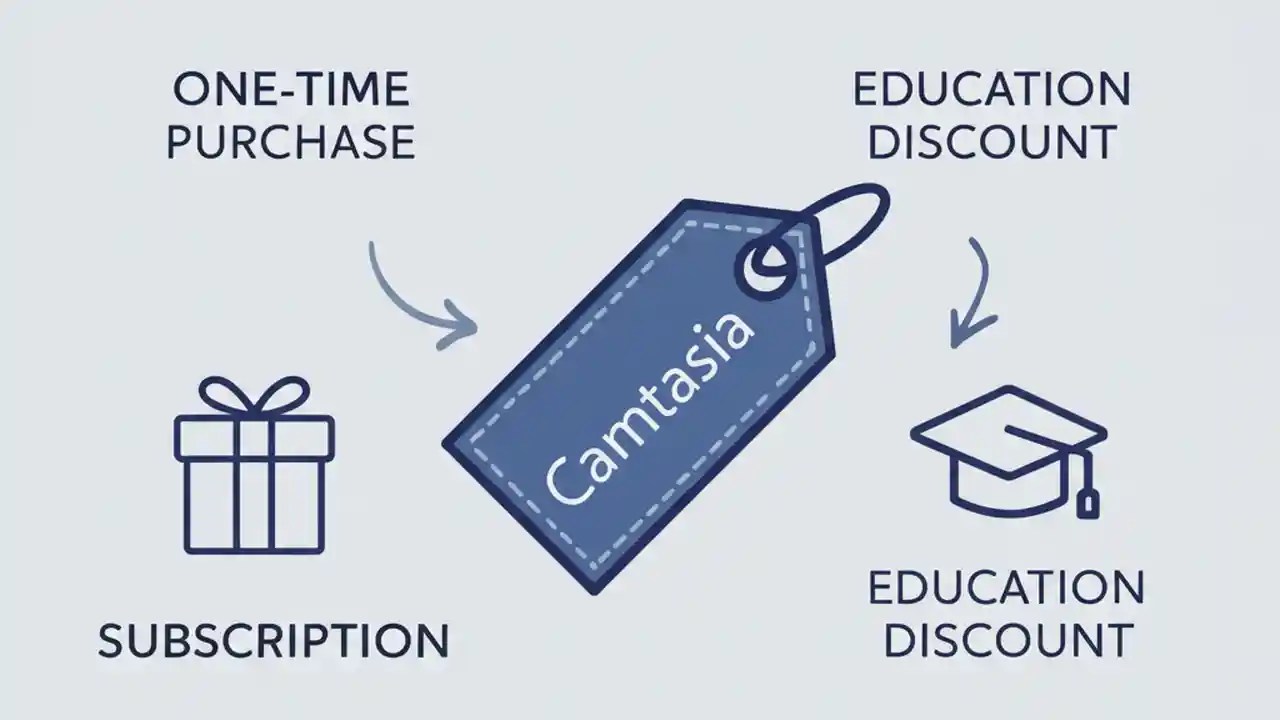 ONE-TIME PURCHASE

EDUCATION DISCOUNT

Camtasia

SUBSCRIPTION

EDUCATION DISCOUNT