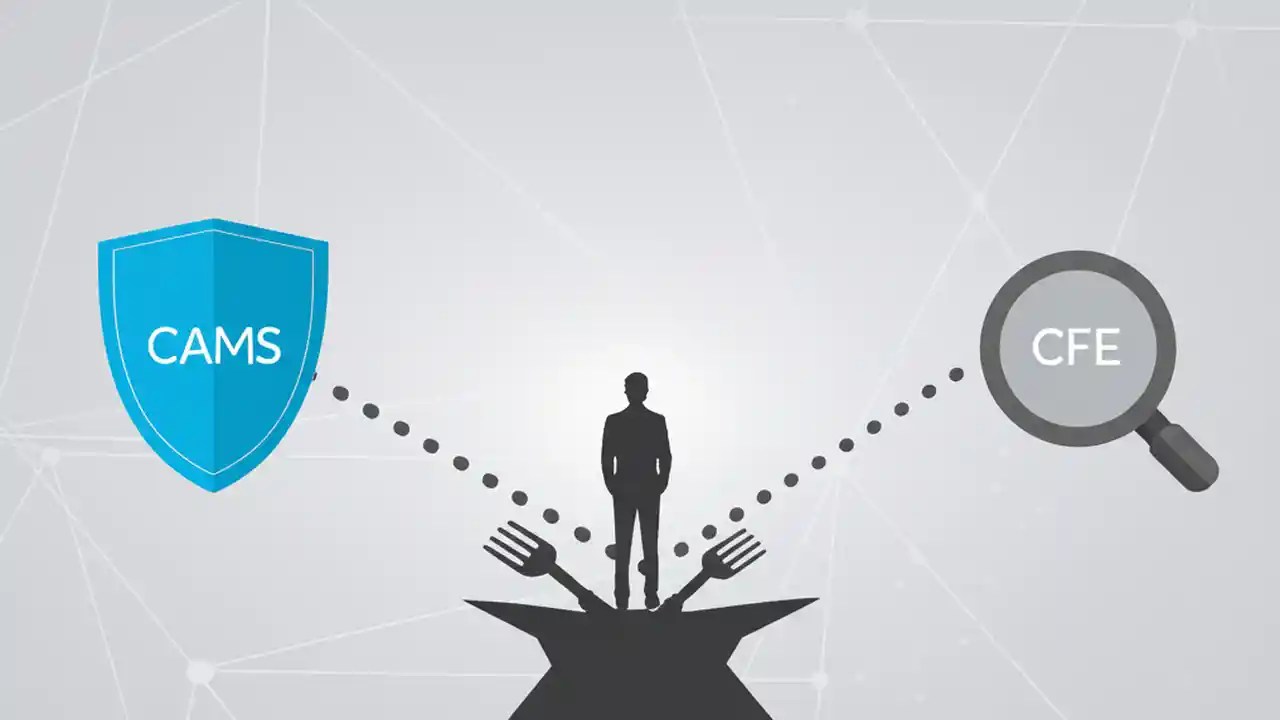 CAMS

CFE