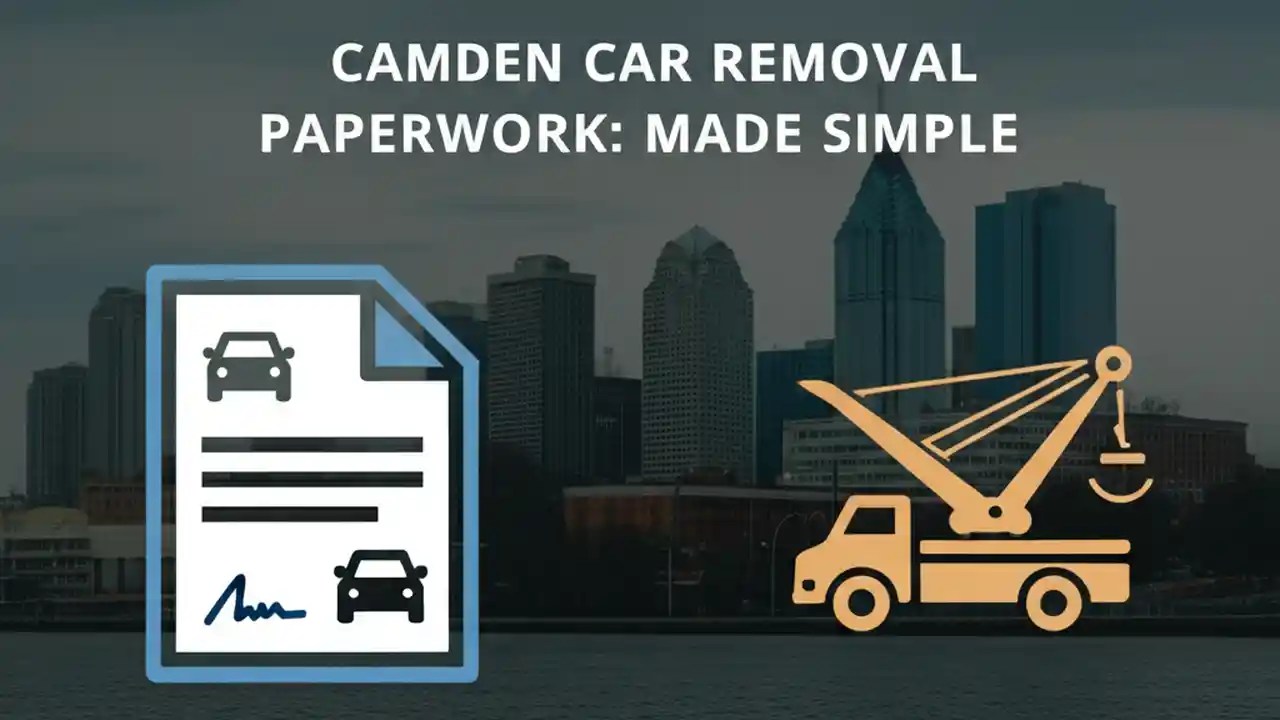 CAMDEN CAR REMOVAL
PAPERWORK: MADE SIMPLE