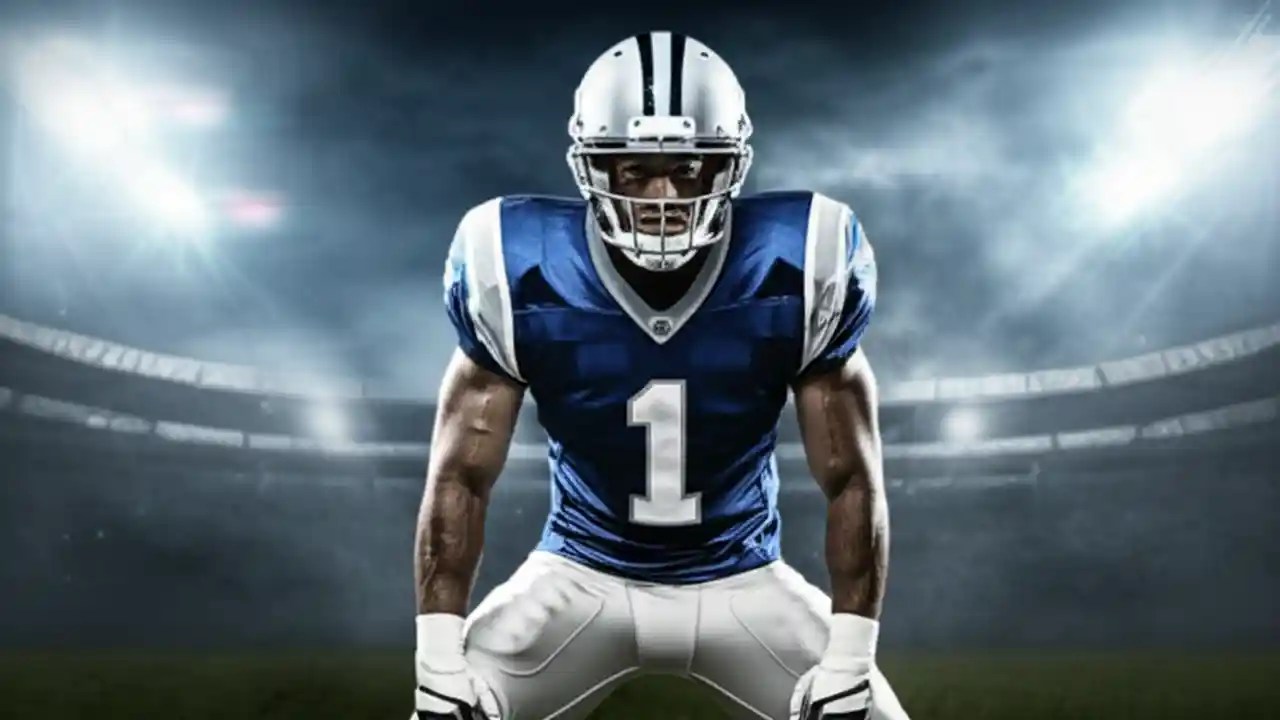 1