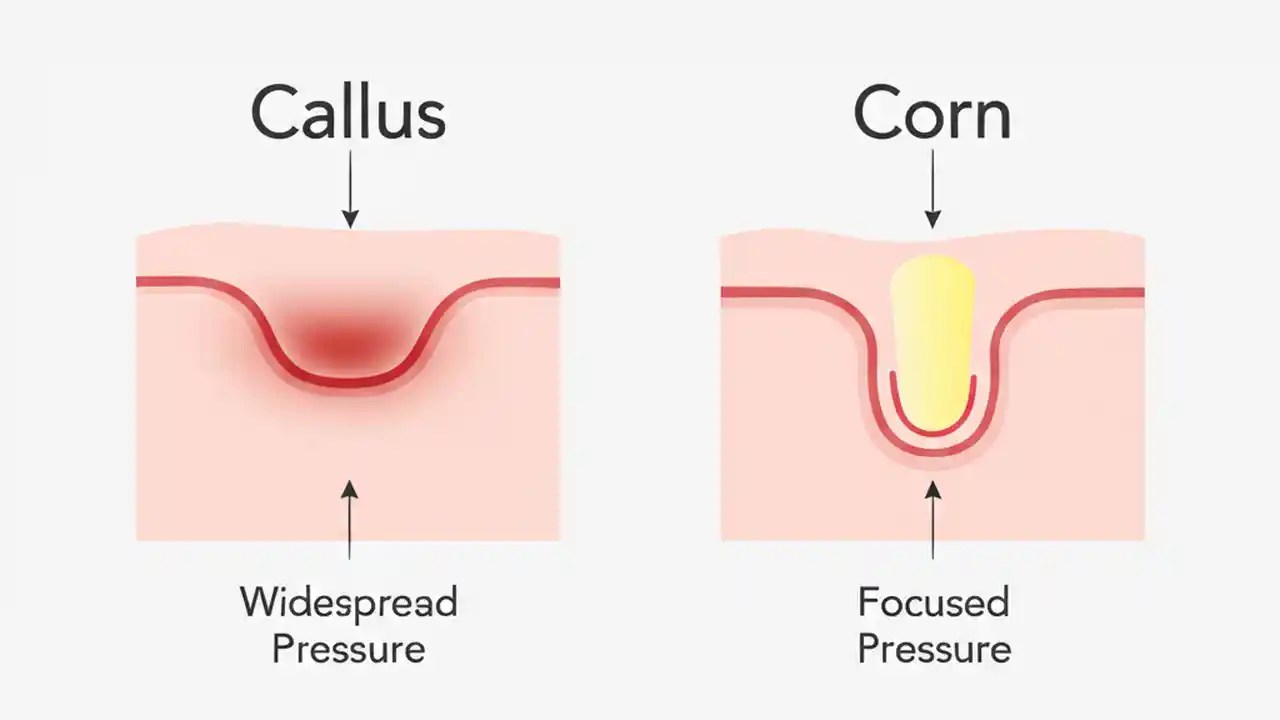 Callus

Widespread Pressure

Corn

Focused Pressure