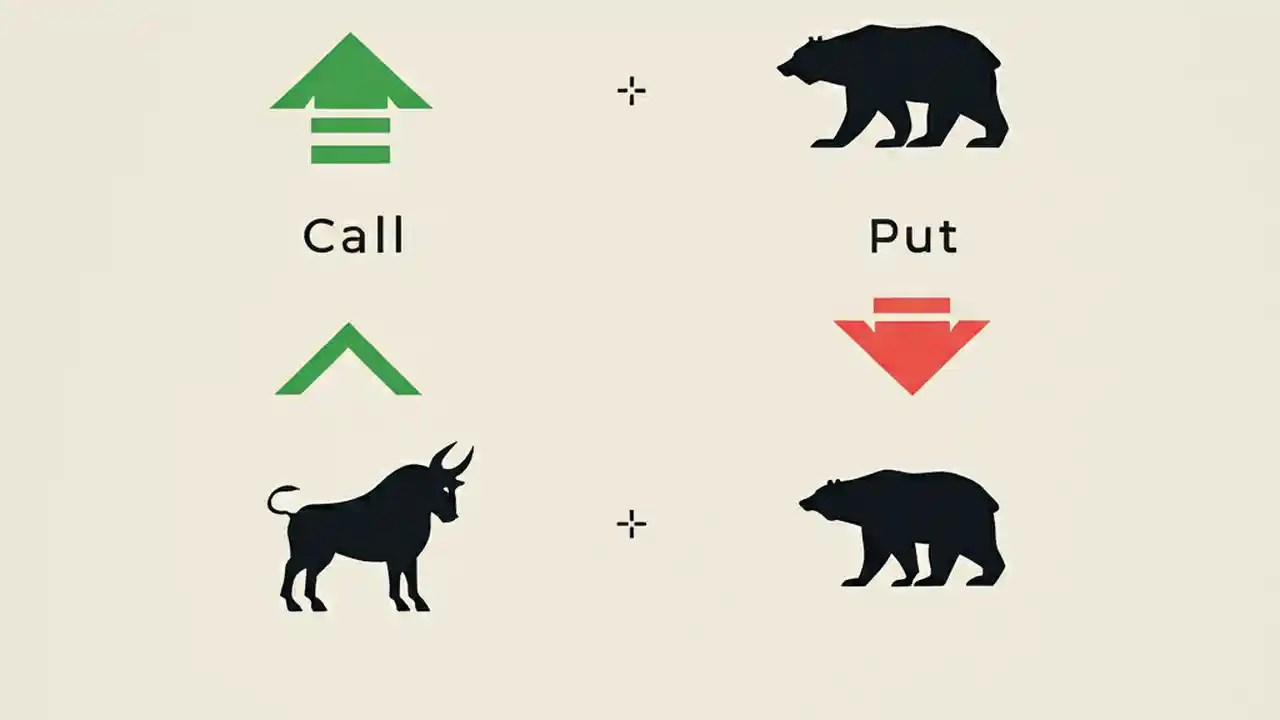 Call

Put