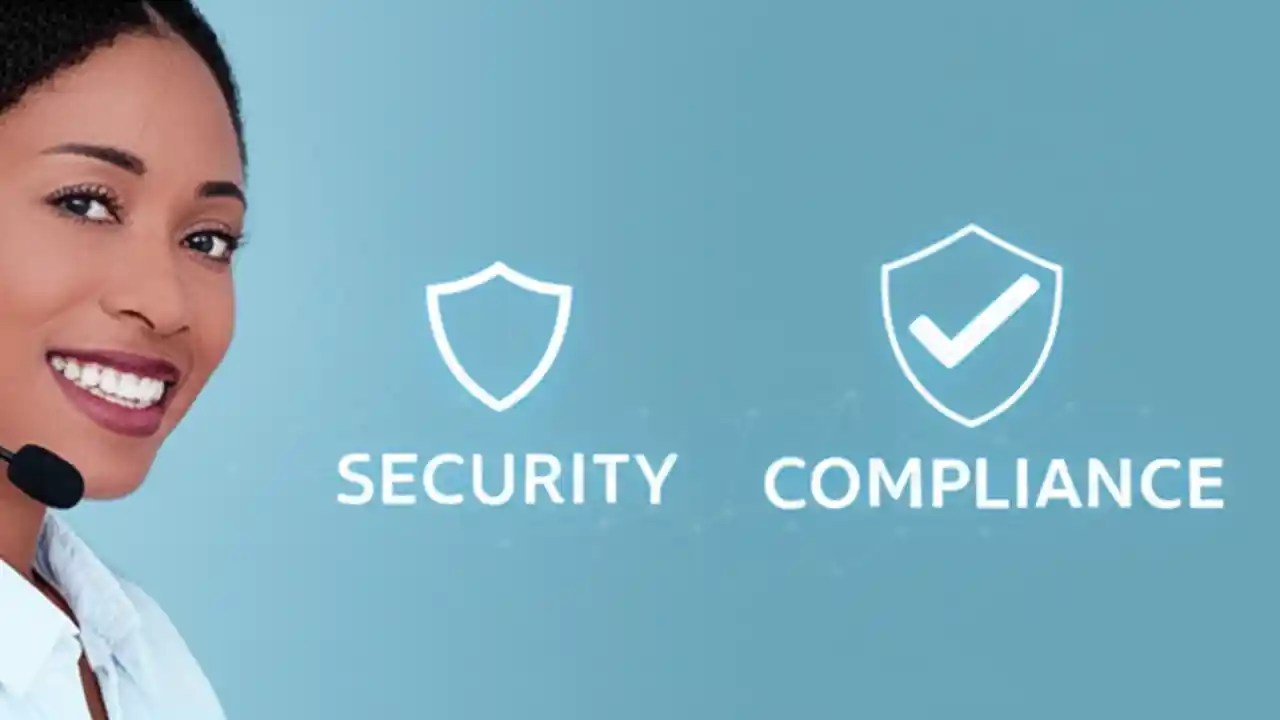 SECURITY

COMPLIANCE