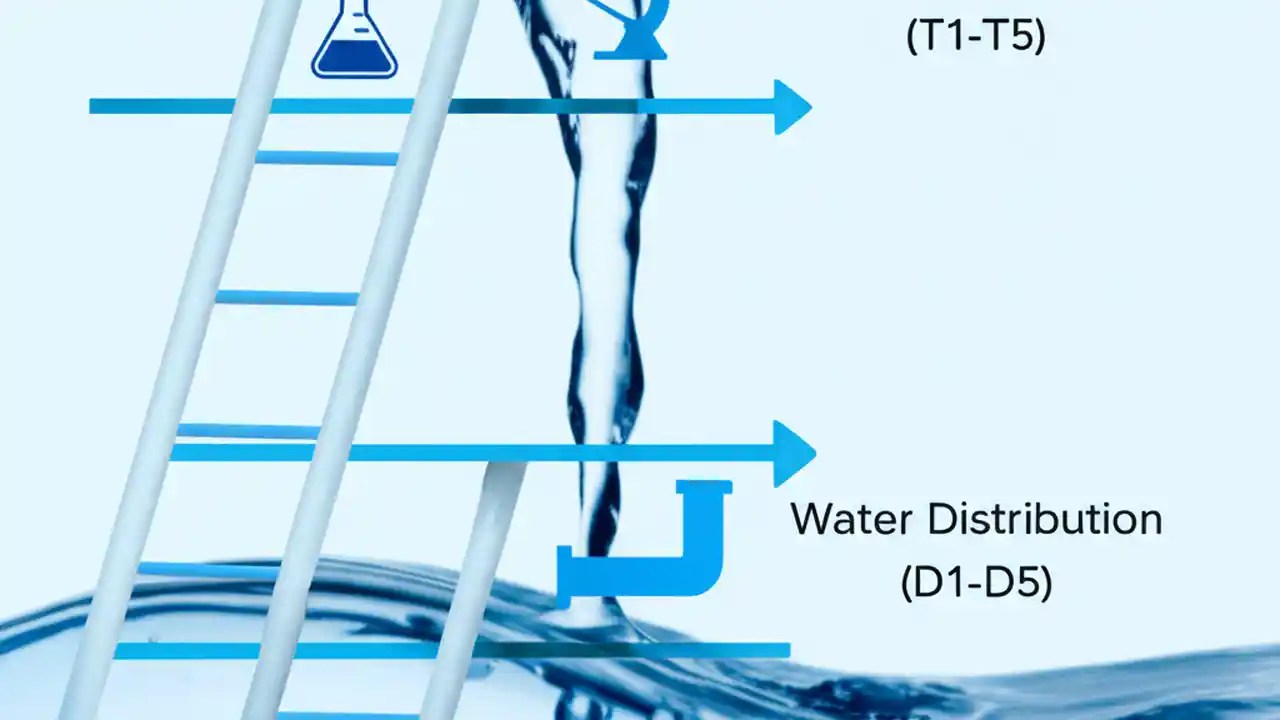 (T1-T5)

Water Distribution
(D1-D5)