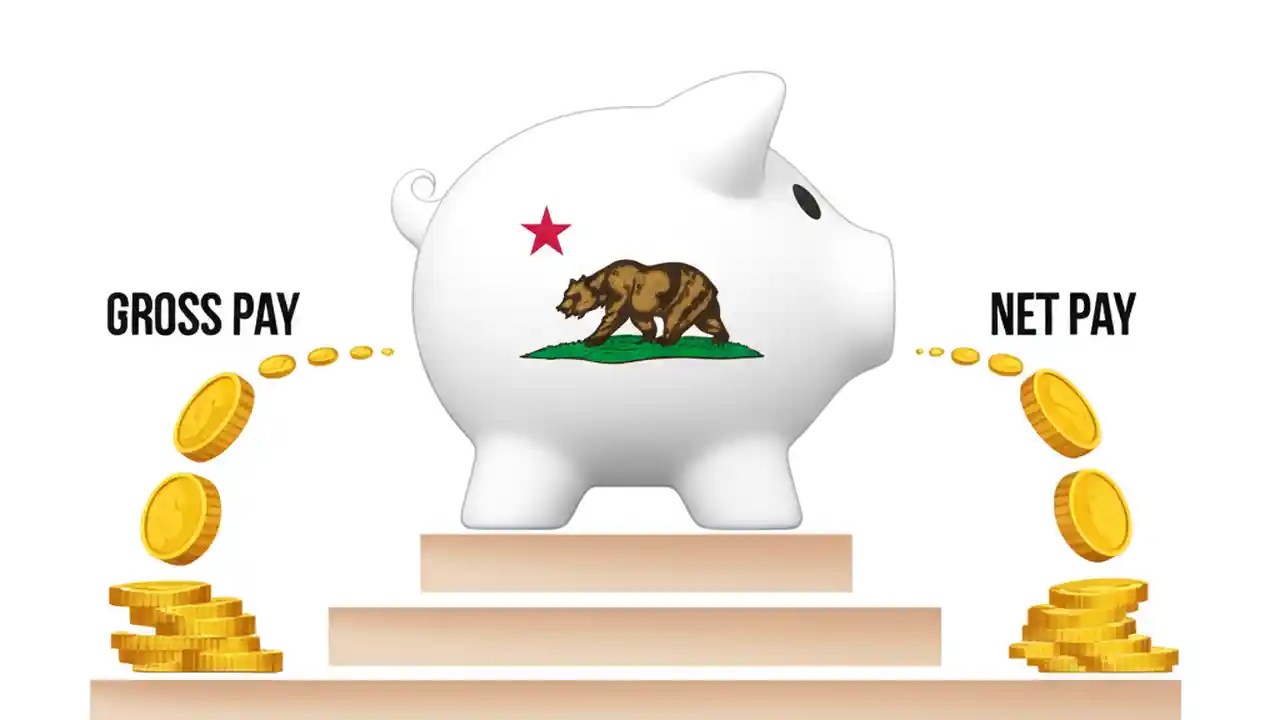 GROSS PAY

NET PAY