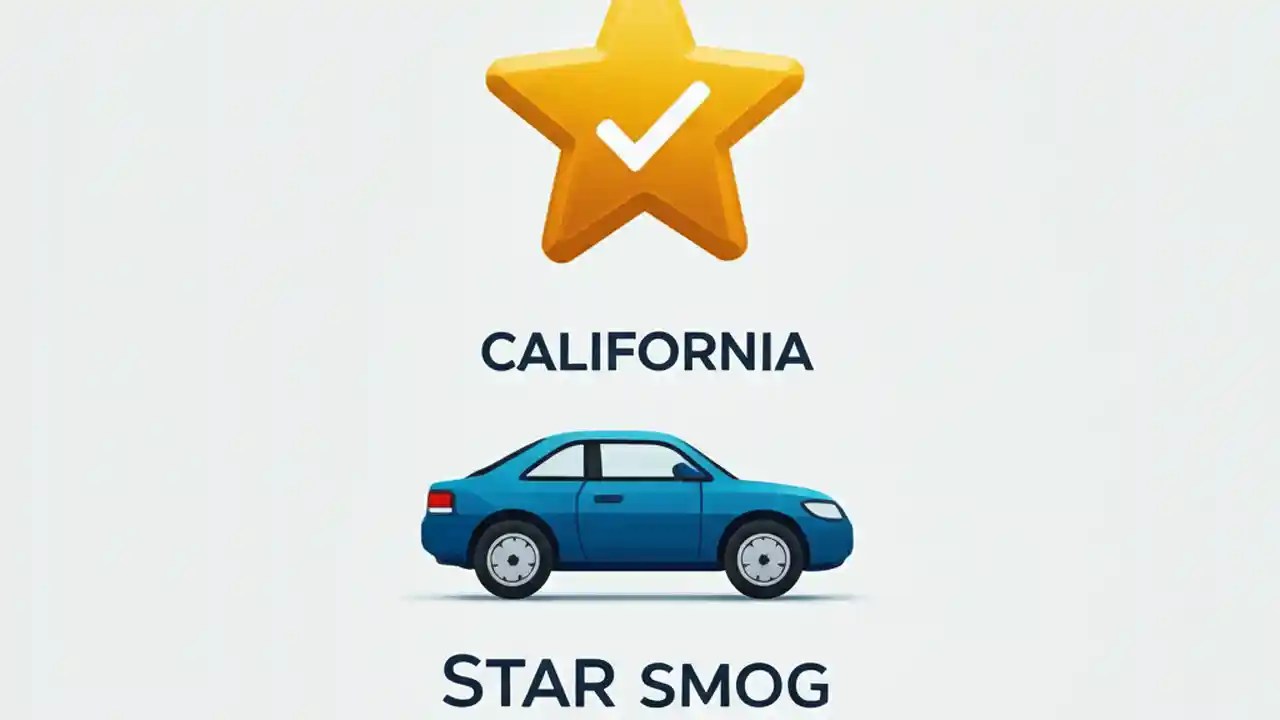 CALIFORNIA

STAR SMOG