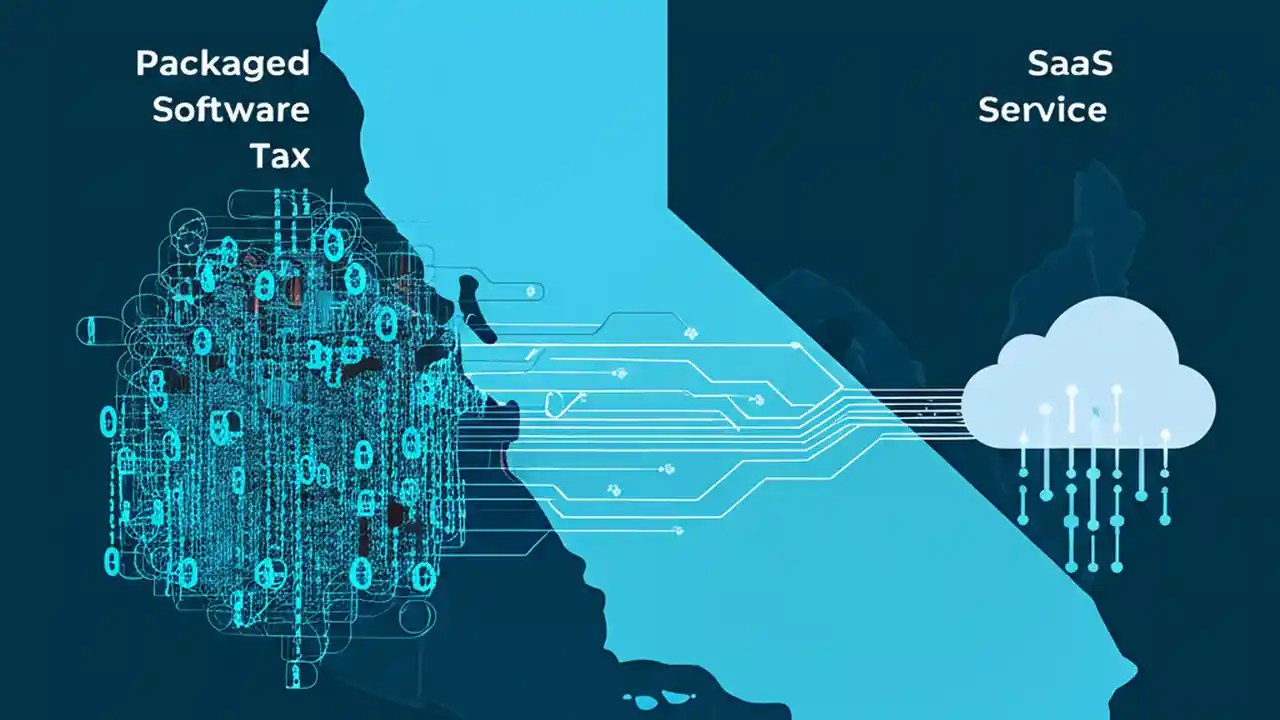 Packaged Software Tax

SaaS Service