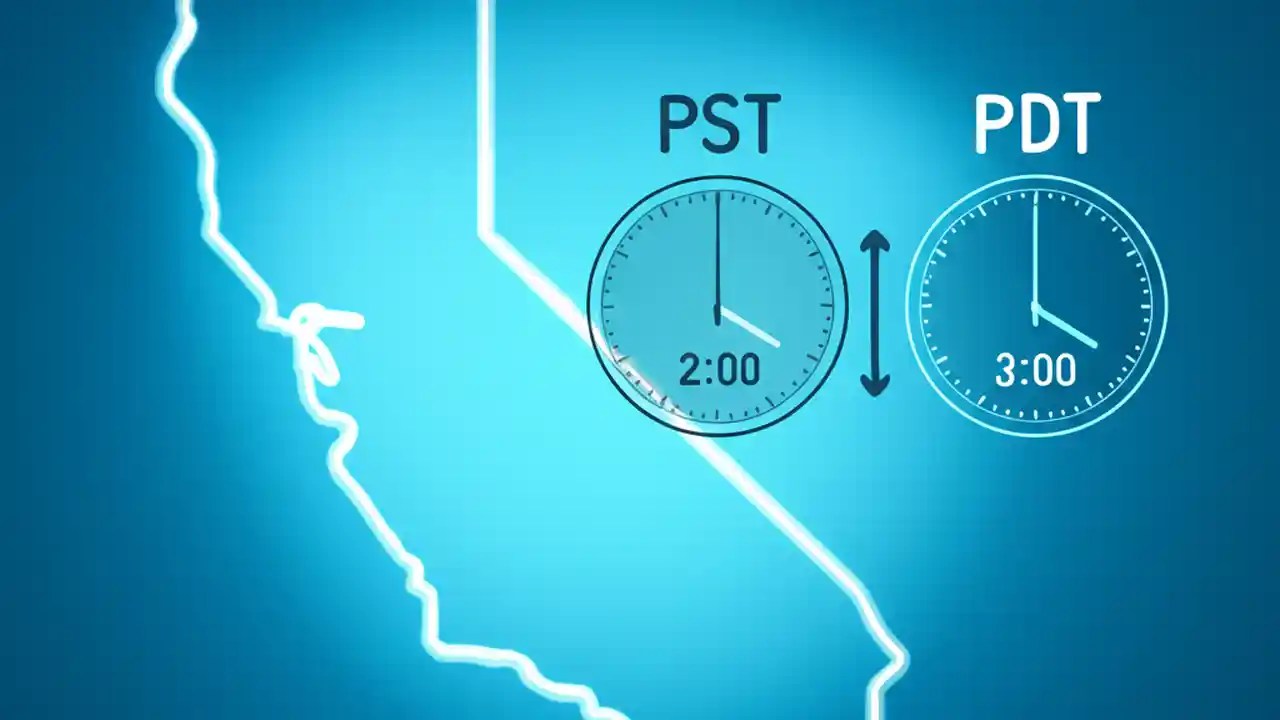 PST
2:00
PDT
3:00