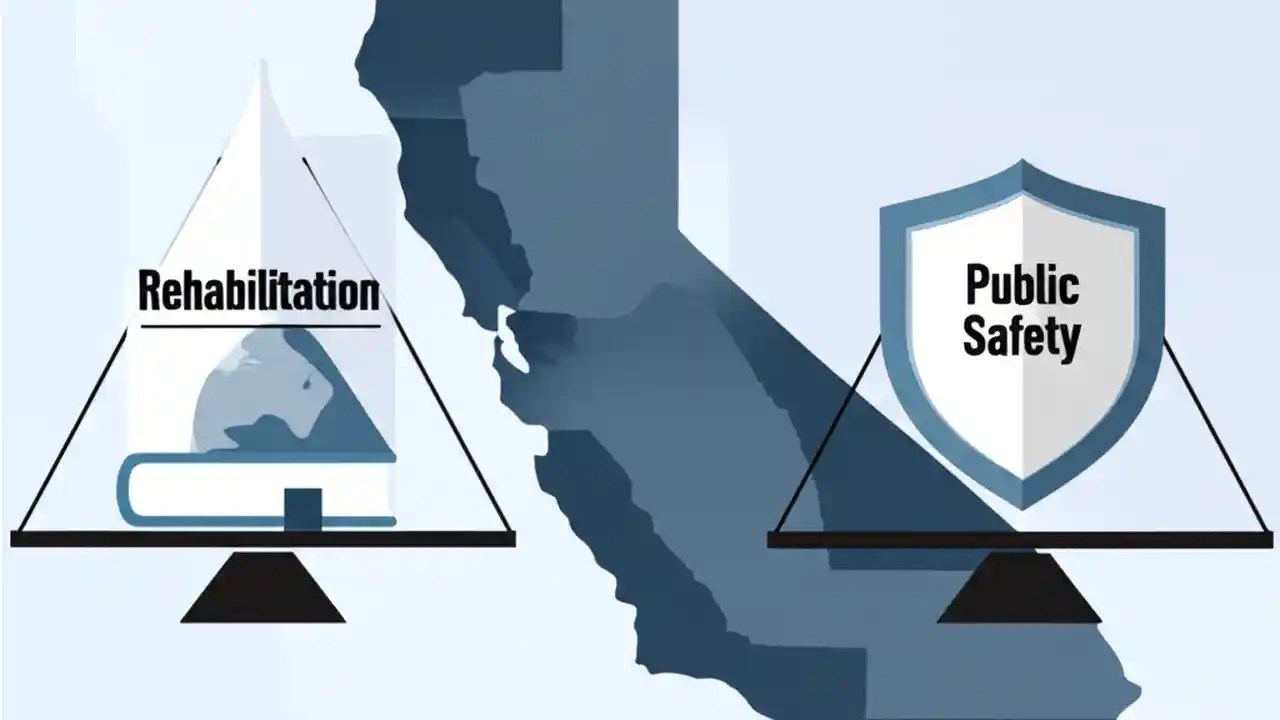 Rehabilitation

Public Safety