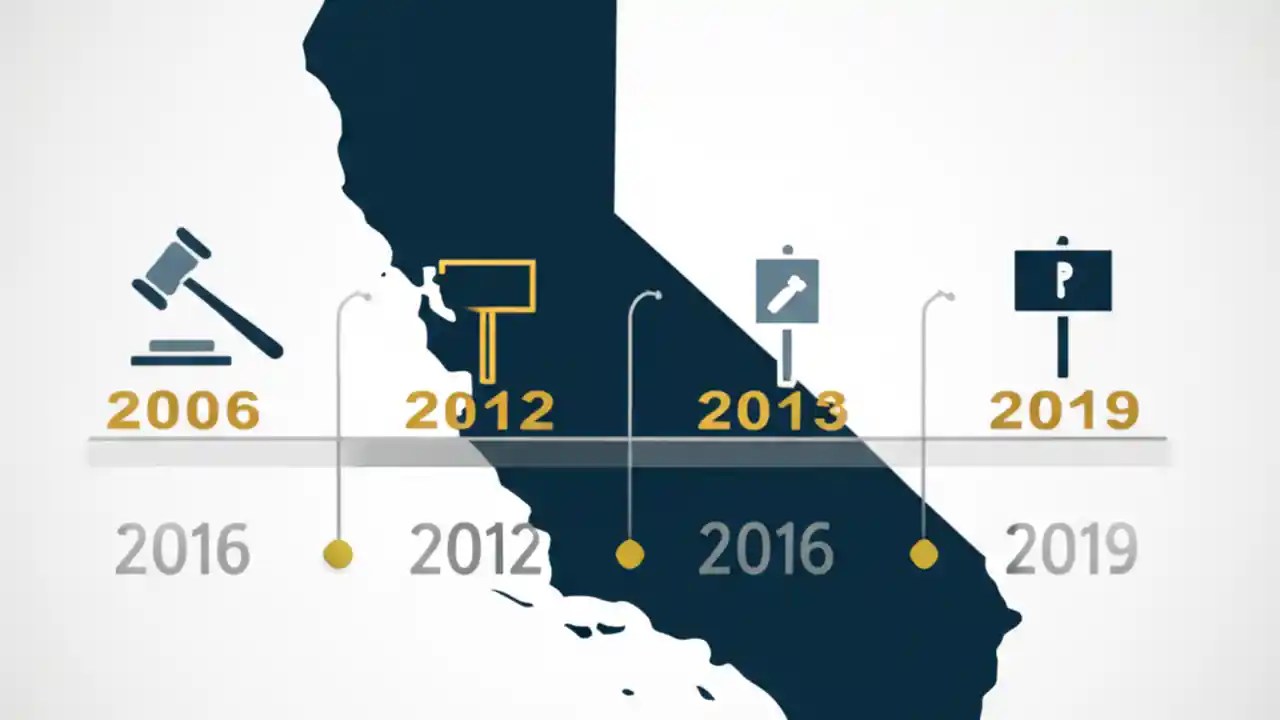 P

2006 2012 2013 2019

2016 2012 2016 2019