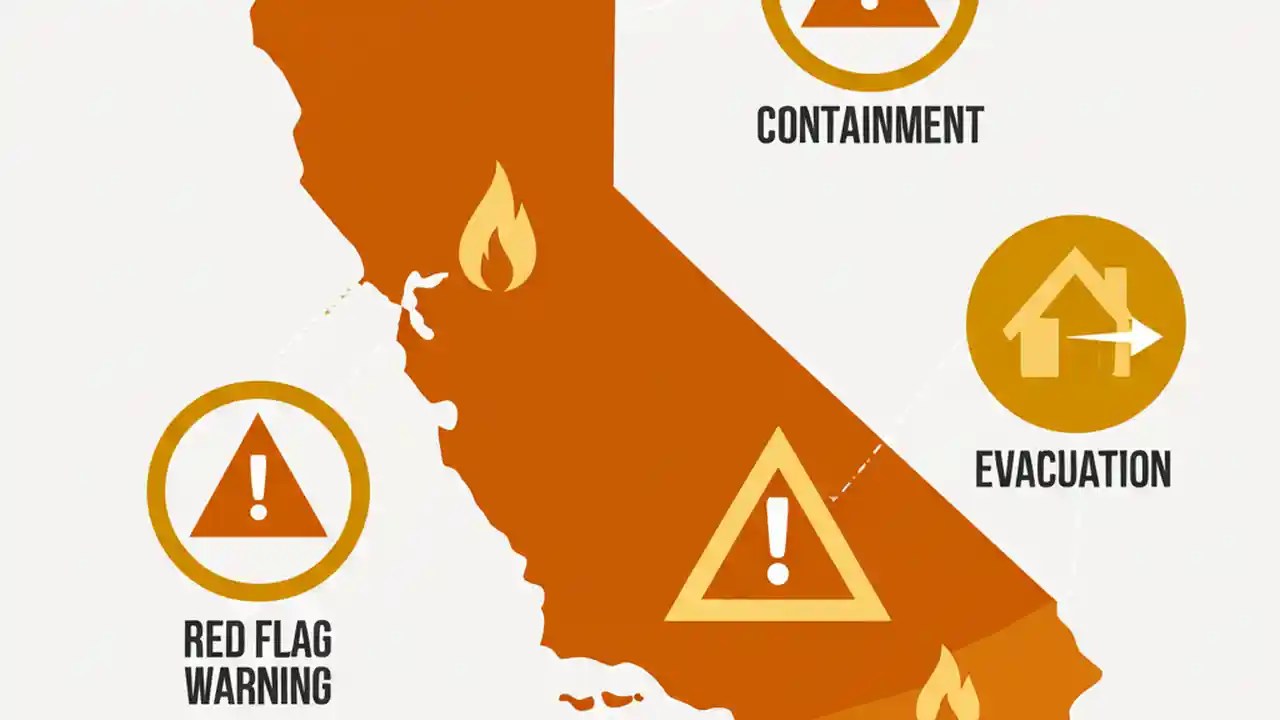 CONTAINMENT

EVACUATION

RED FLAG WARNING