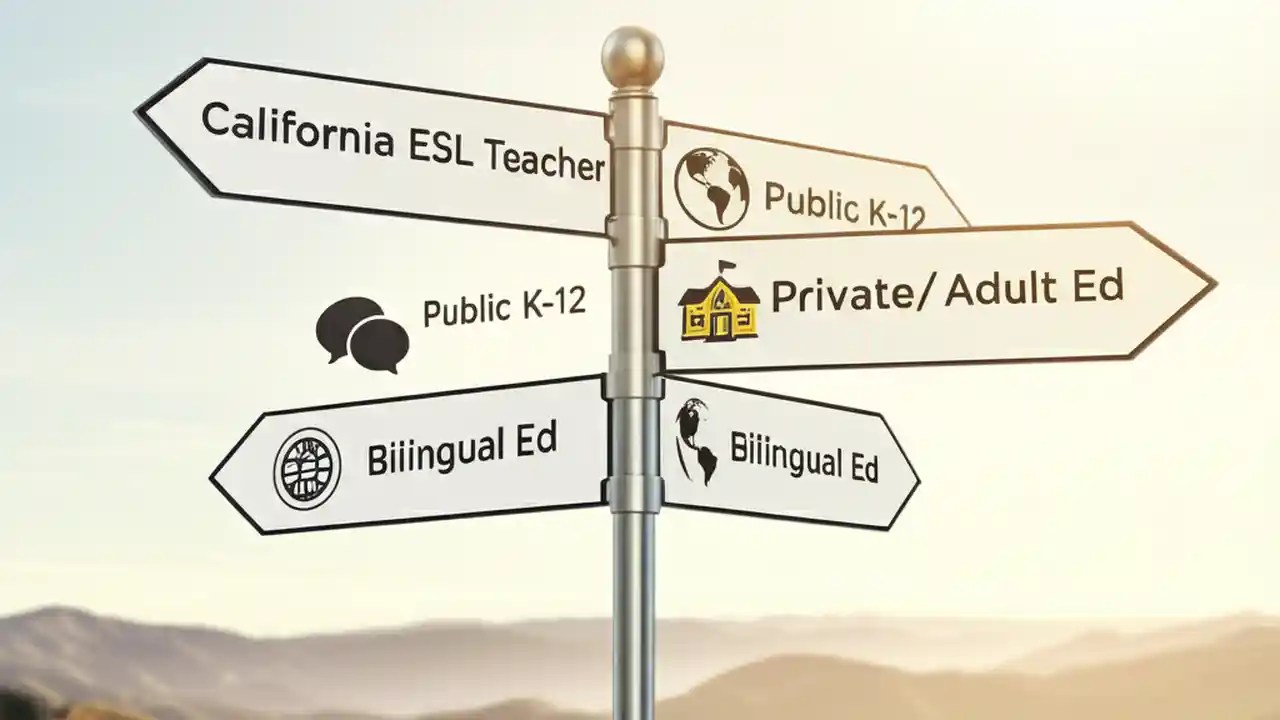 California ESL Teacher

Public K-12

Public K-12

Private/ Adult Ed

Biiingual Ed

Biiingual Ed