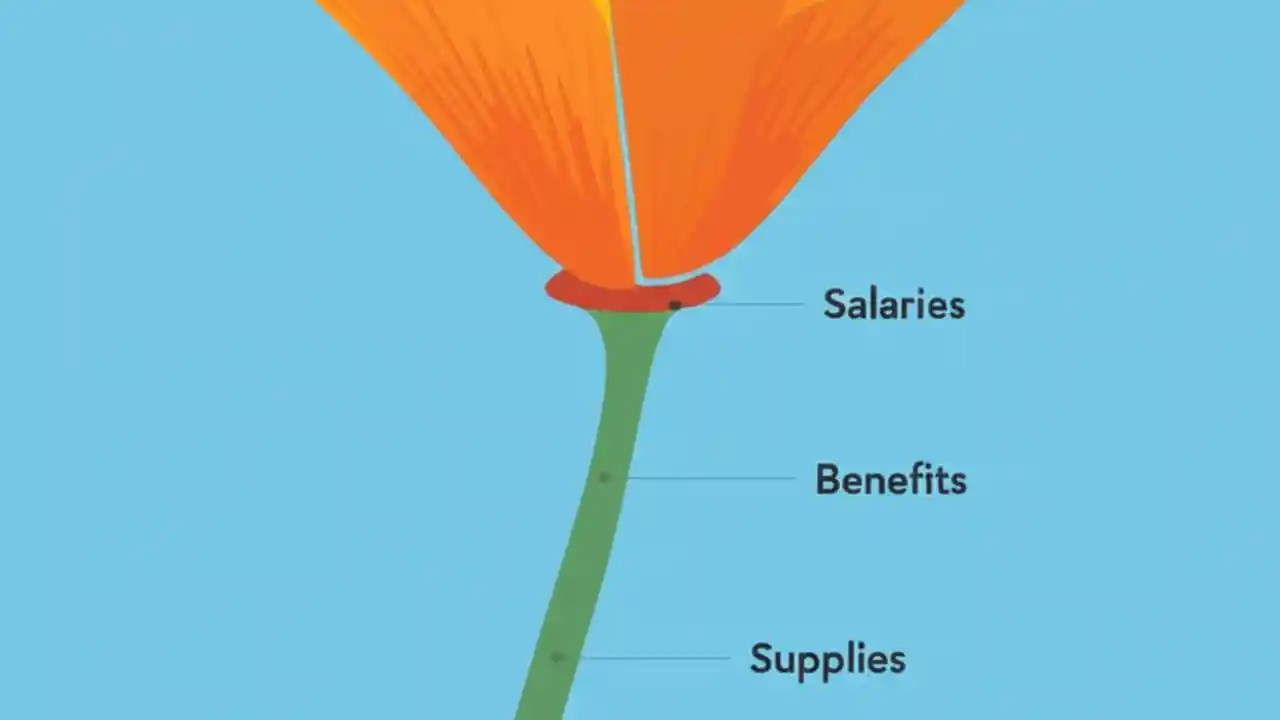 Salaries

Benefits

Supplies