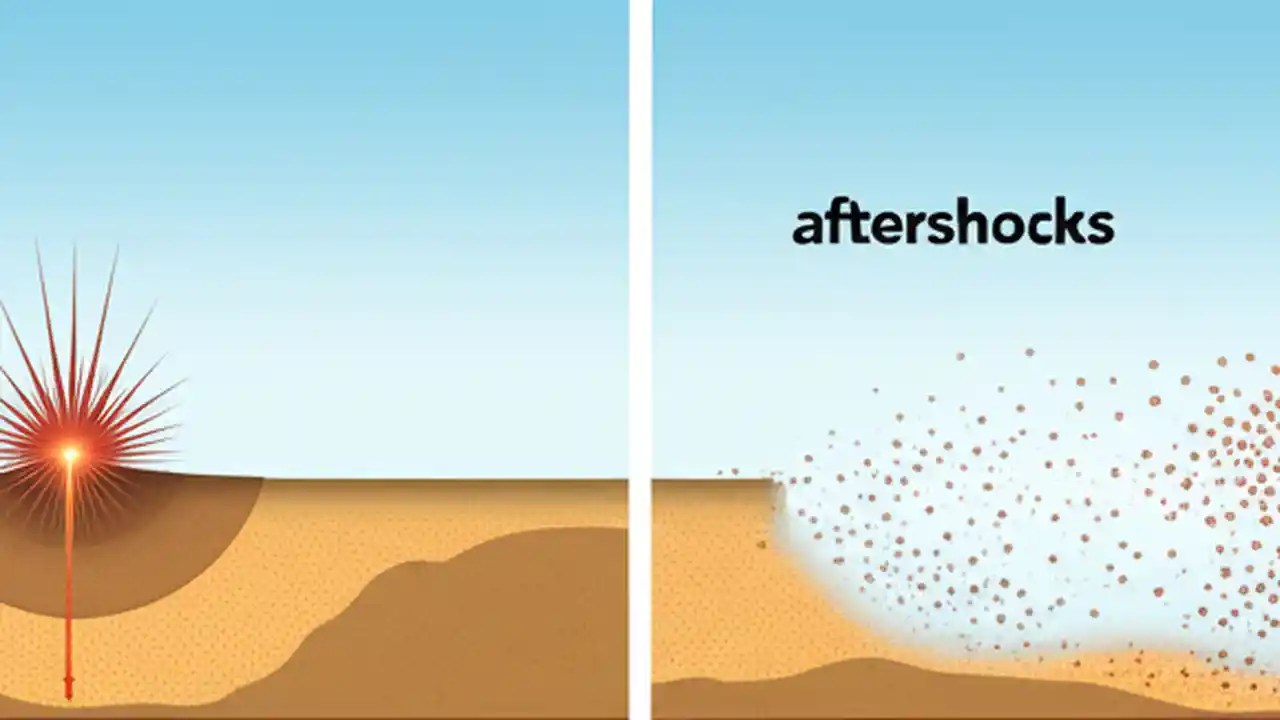 aftershocks