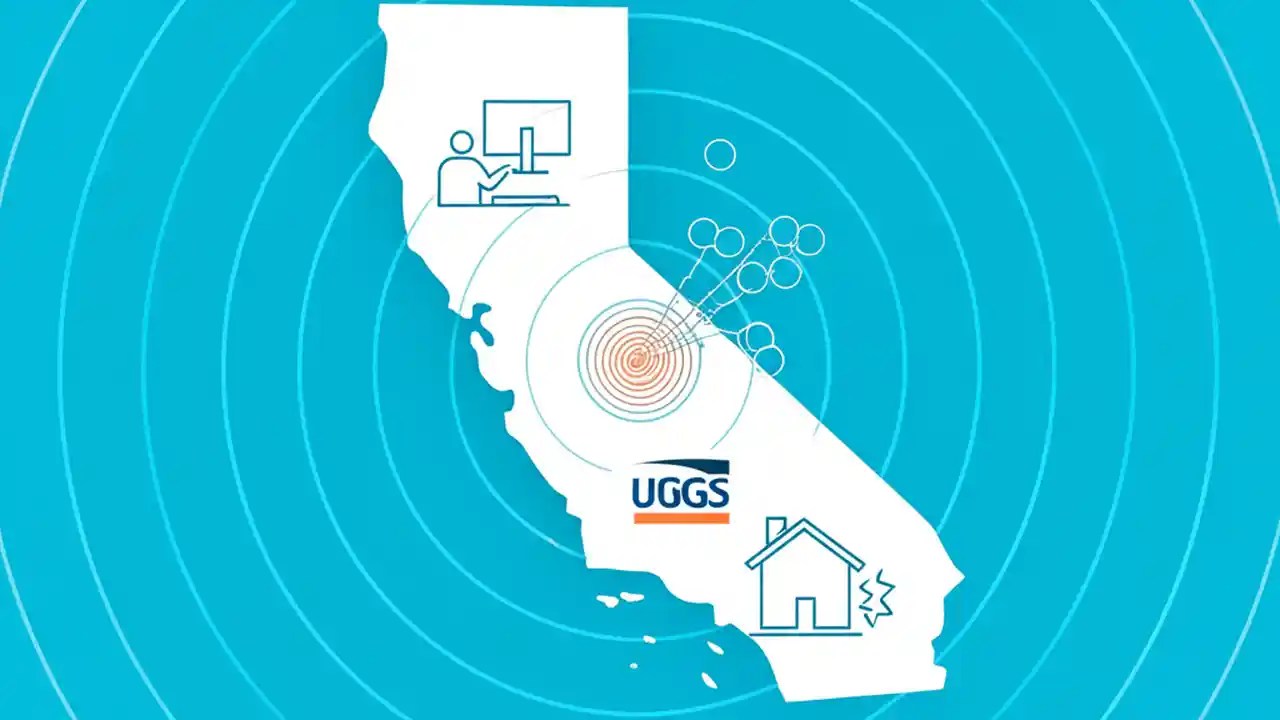 UGGS