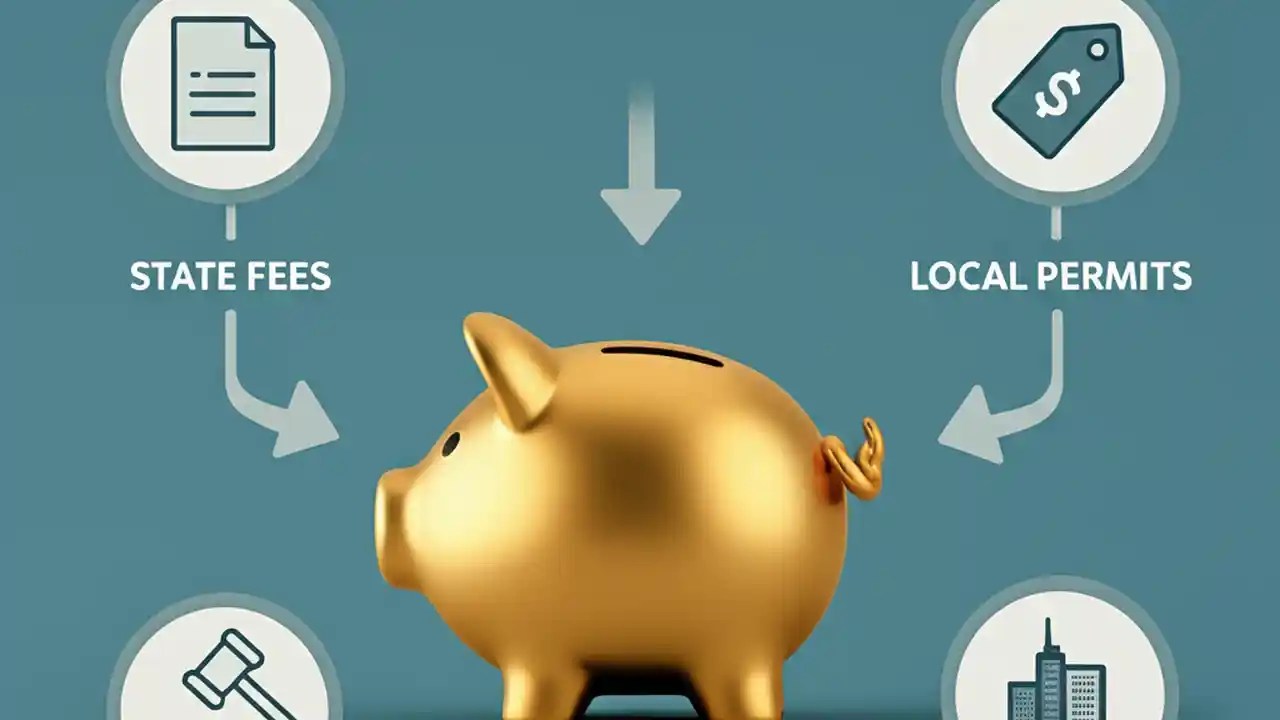 STATE FEES

LOCAL PERMITS

$