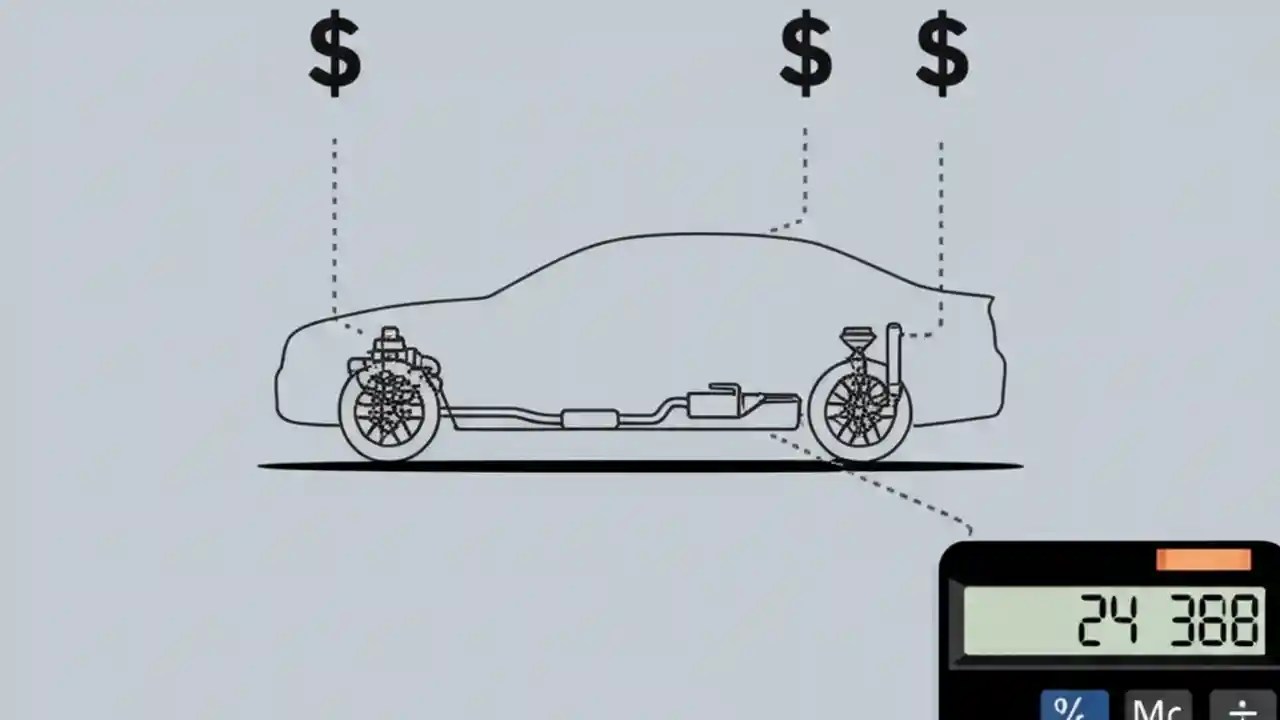 $ $ $

24 388

% Mc ÷