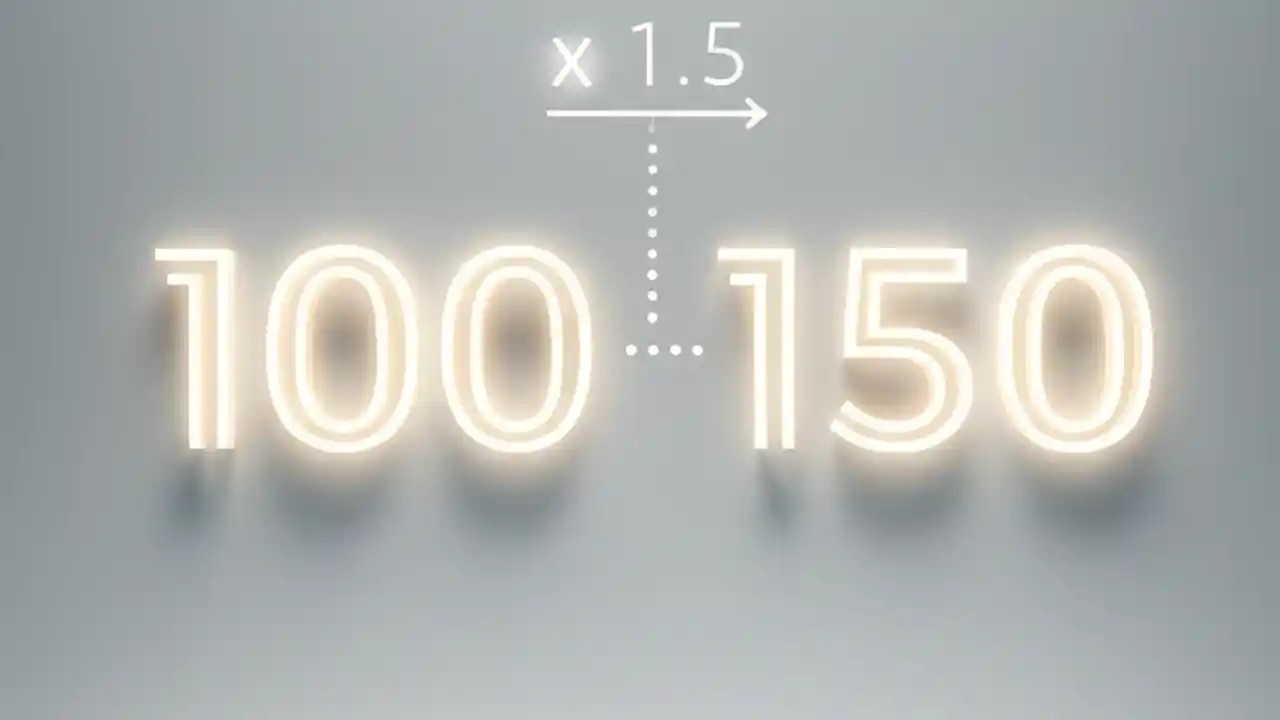 x 1.5

100 150